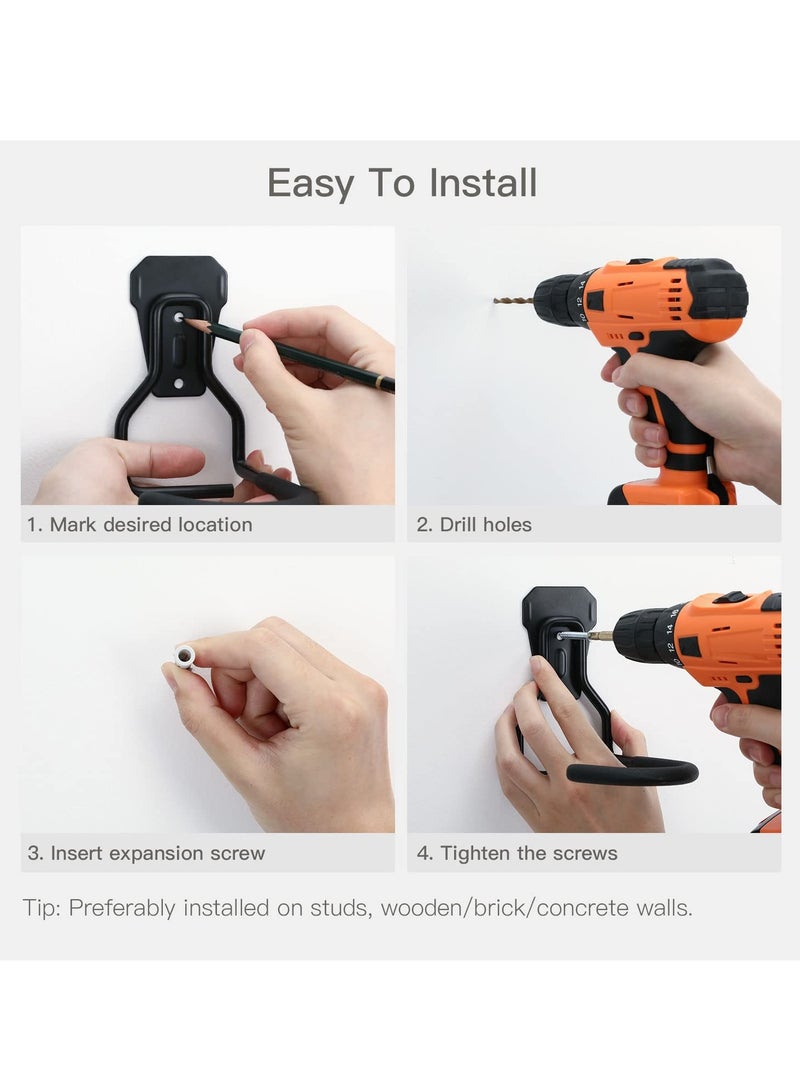 Easy To Install

1. Mark desired location

2. Drill holes

3. Insert expansion screw

4. Tighten the screws

Tip: Preferably installed on studs, wooden/brick/concrete walls.