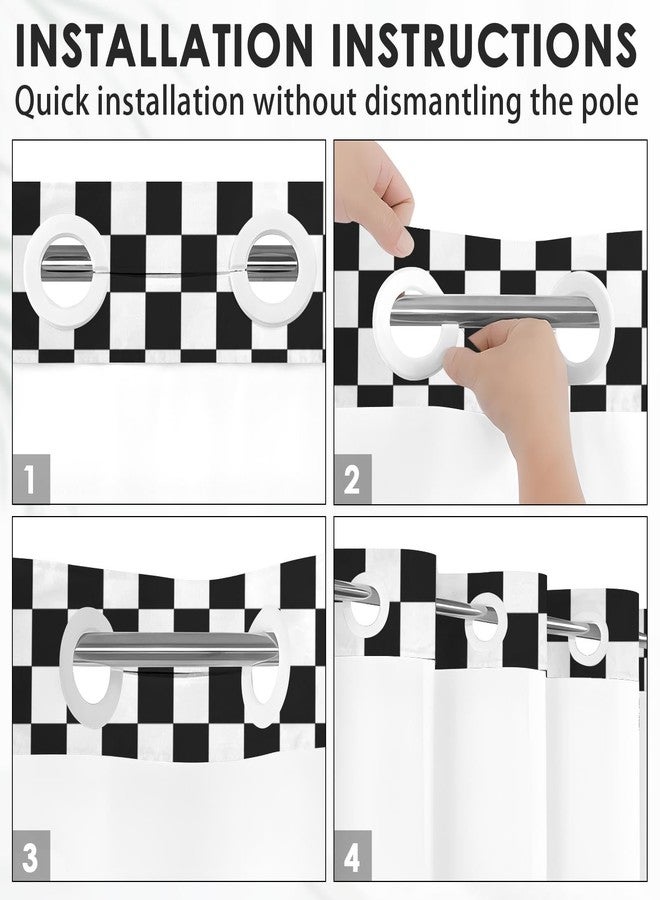 INSTALLATION INSTRUCTIONS
Quick installation without dismantling the pole

1

2

3

4