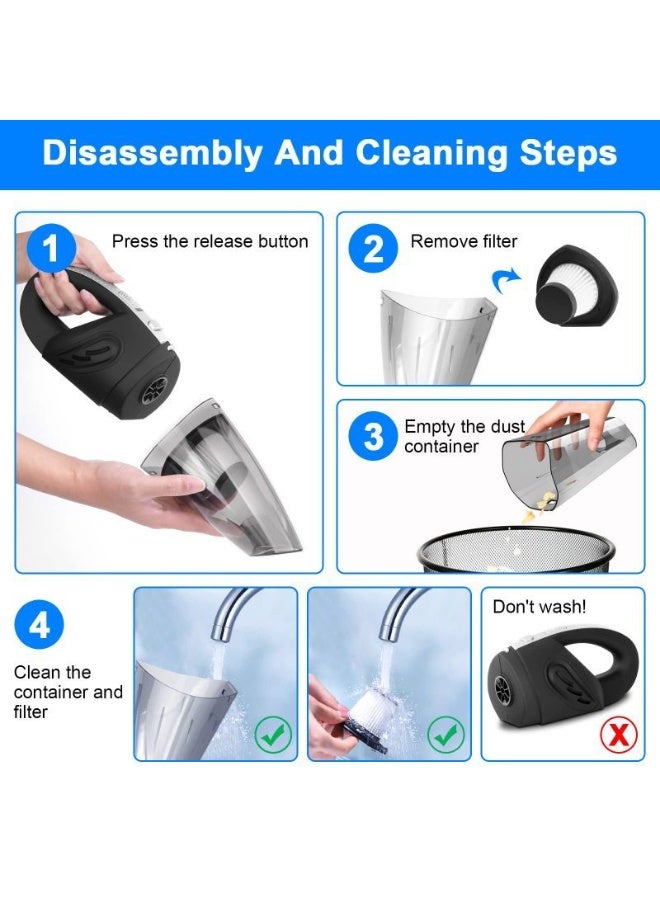 Disassembly And Cleaning Steps

1 Press the release button

2 Remove filter

3 Empty the dust container

4 Clean the container and filter

Don't wash!