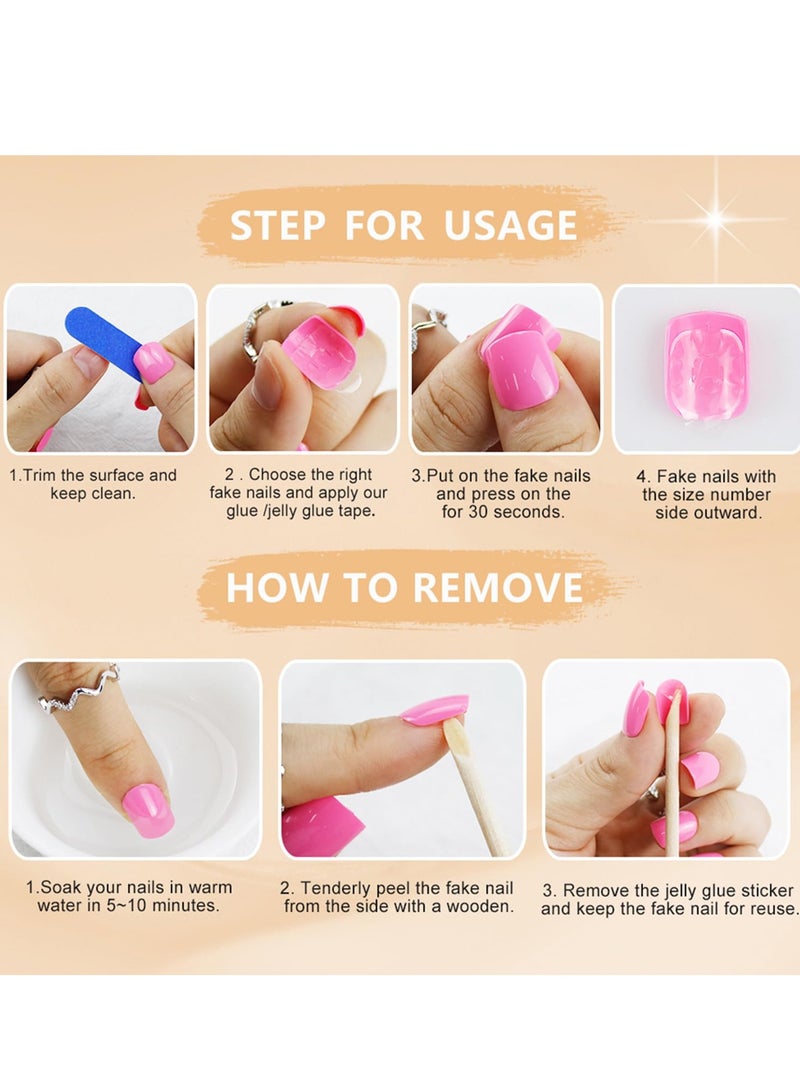 STEP FOR USAGE

1.Trim the surface and keep clean.

2 . Choose the right fake nails and apply our glue /jelly glue tape.

3.Put on the fake nails and press on the for 30 seconds.

4. Fake nails with the size number side outward.

HOW TO REMOVE

1.Soak your nails in warm water in 5~10 minutes.

2. Tenderly peel the fake nail from the side with a wooden.

3. Remove the jelly glue sticker and keep the fake nail for reuse.