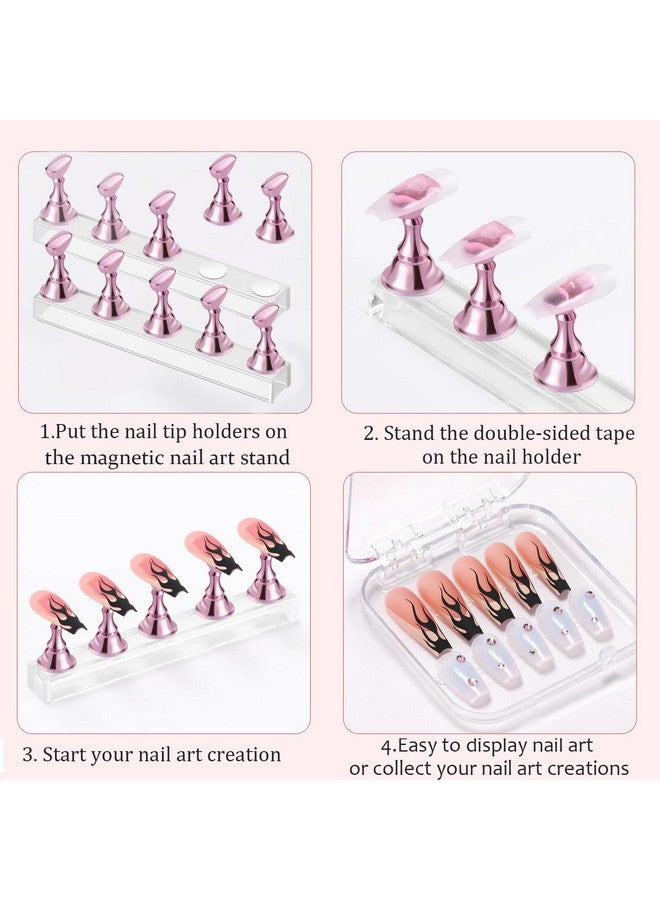 1.Put the nail tip holders on the magnetic nail art stand

2. Stand the double-sided tape on the nail holder

3. Start your nail art creation

4.Easy to display nail art or collect your nail art creations