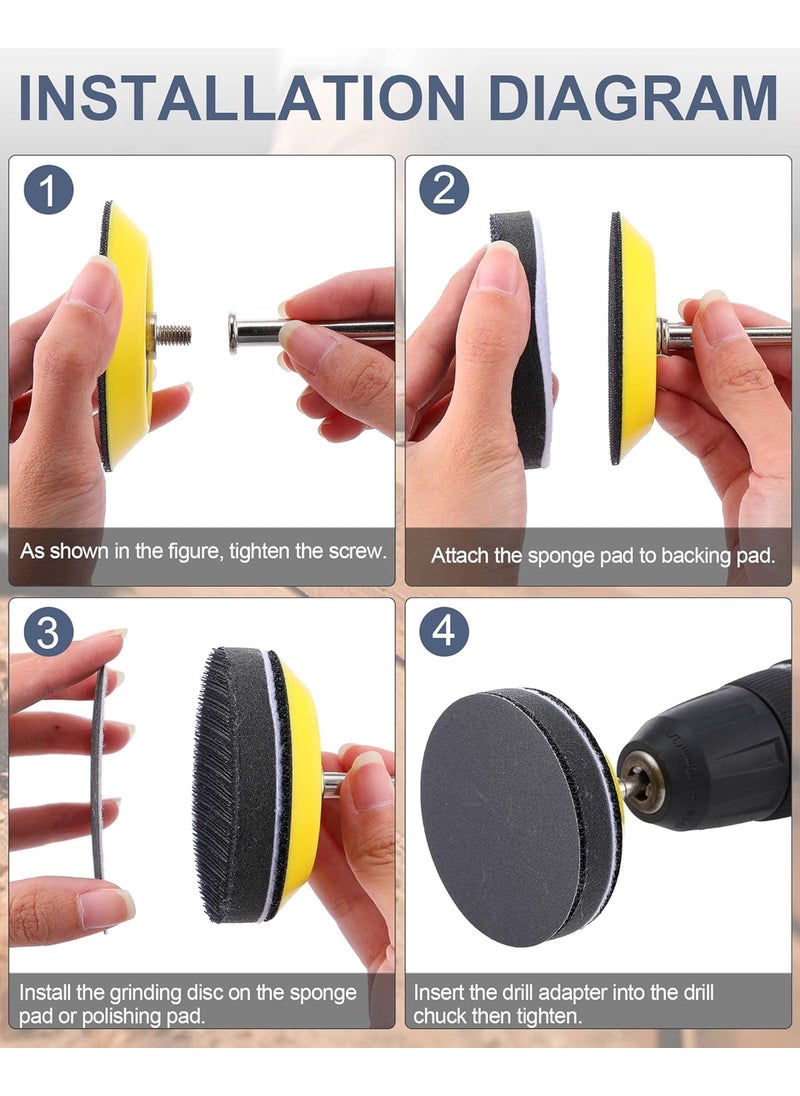 INSTALLATION DIAGRAM

1

As shown in the figure, tighten the screw.

2

Attach the sponge pad to backing pad.

3

Install the grinding disc on the sponge pad or polishing pad.

4

Insert the drill adapter into the drill chuck then tighten.