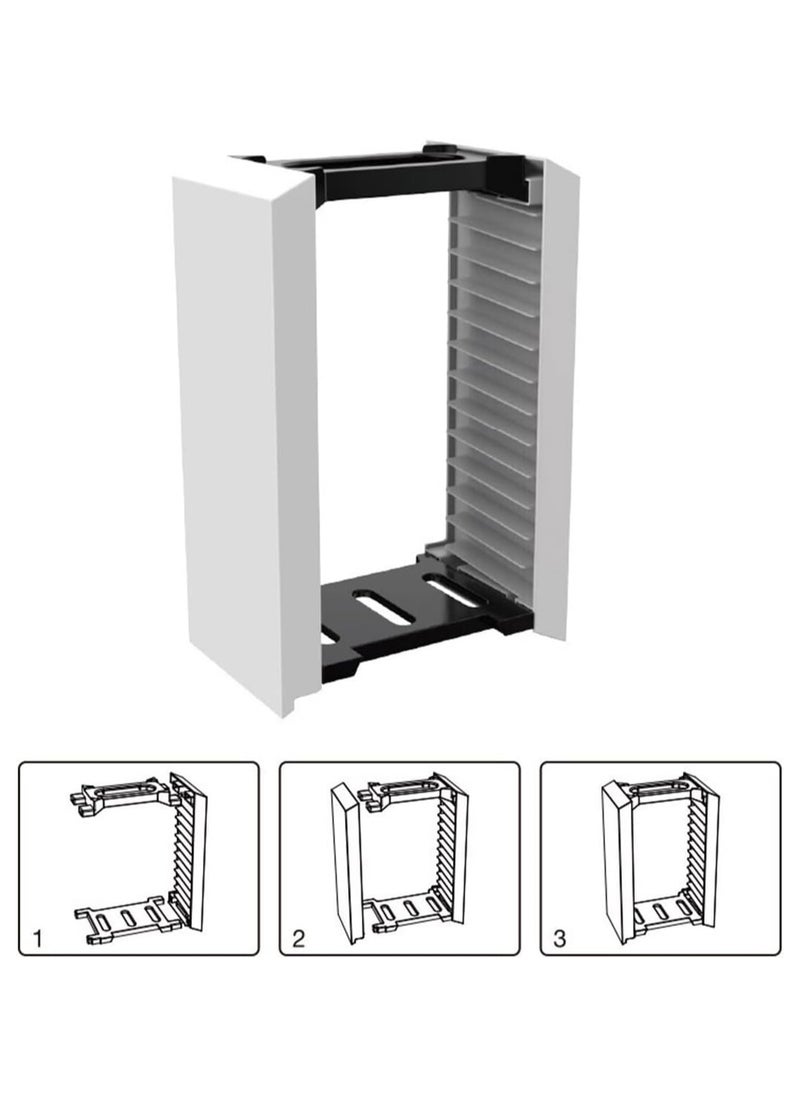 1

2

3