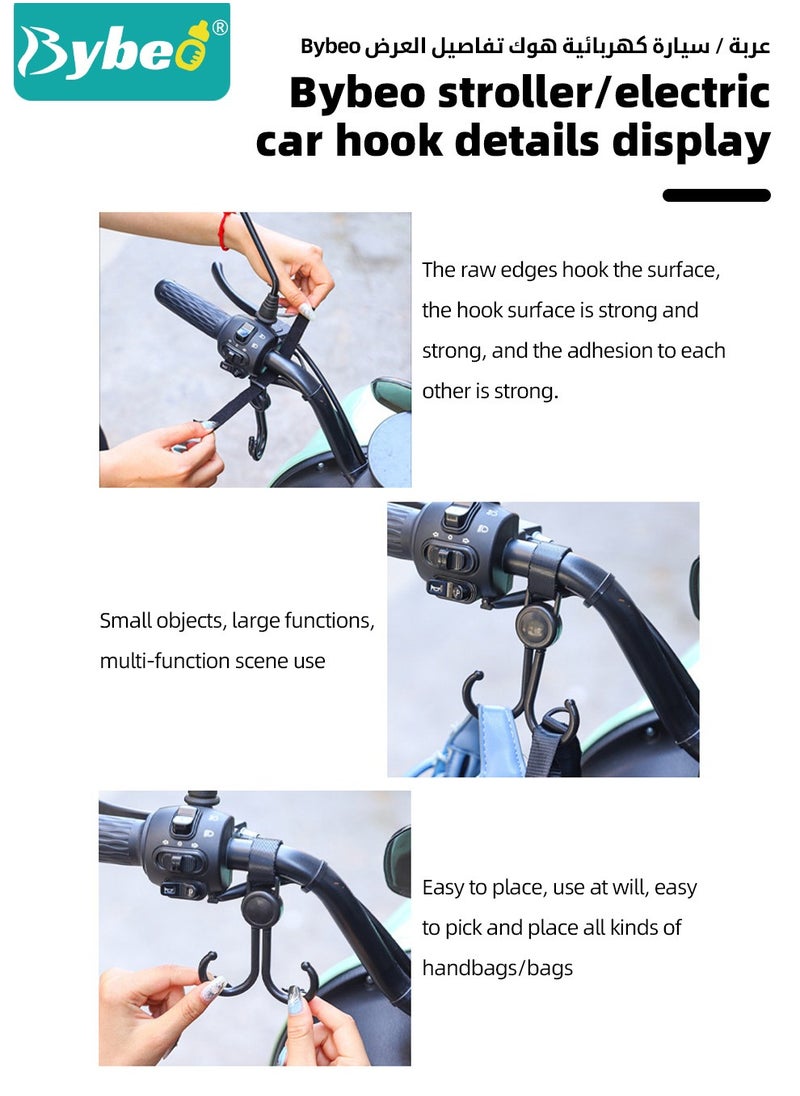 Bybeo®

عربة / سيارة كهربائية هوك تفاصيل العرض Bybeo

Bybeo stroller/electric car hook details display

The raw edges hook the surface, the hook surface is strong and strong, and the adhesion to each other is strong.

Small objects, large functions, multi-function scene use

Easy to place, use at will, easy to pick and place all kinds of handbags/bags