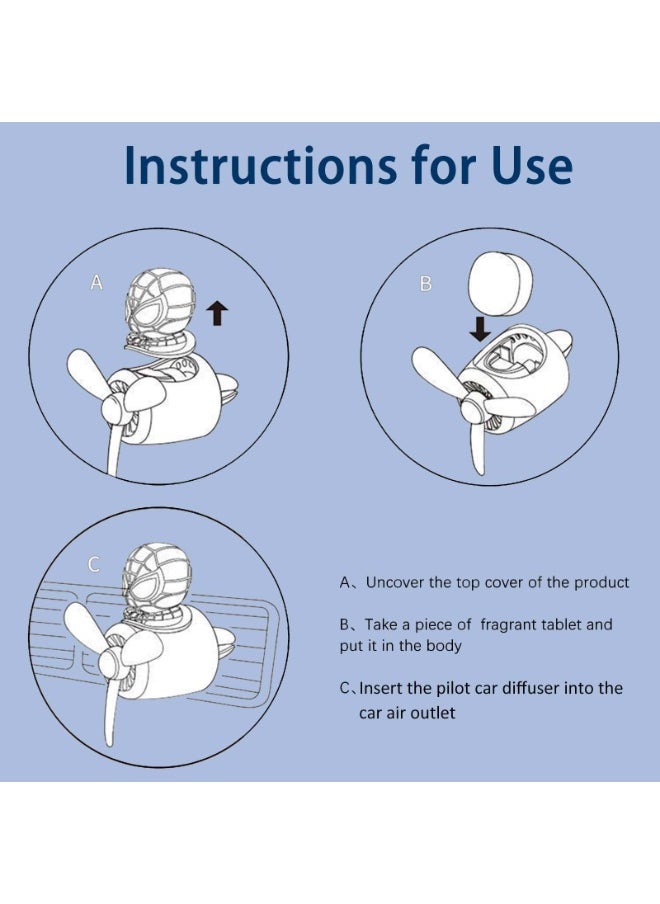 Instructions for Use

A

B

C

A、Uncover the top cover of the product

B、Take a piece of fragrant tablet and put it in the body

C、Insert the pilot car diffuser into the car air outlet