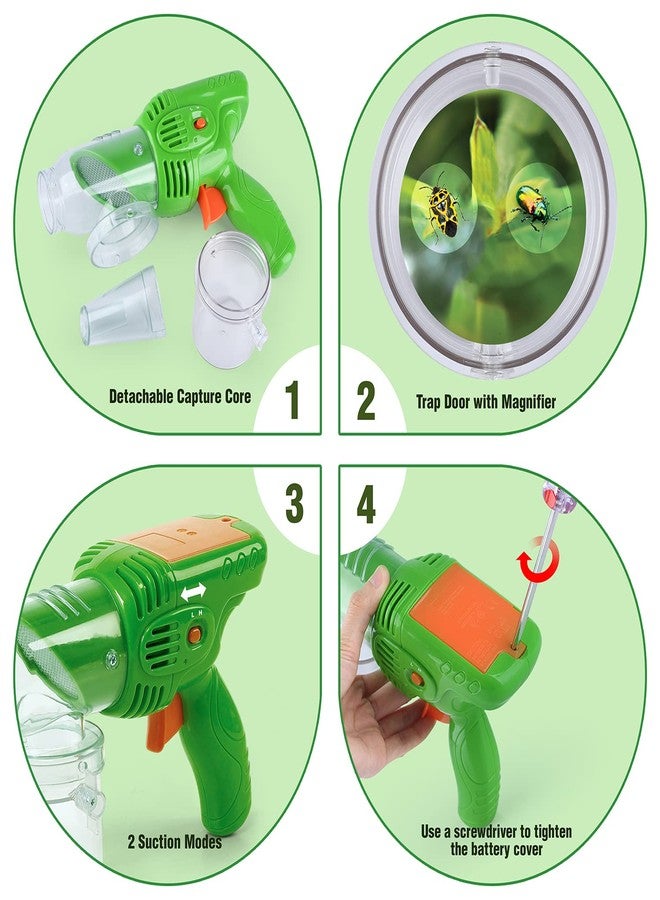 Detachable Capture Core

1

2

Trap Door with Magnifier

3

4

L H

2 Suction Modes

Use a screwdriver to tighten the battery cover