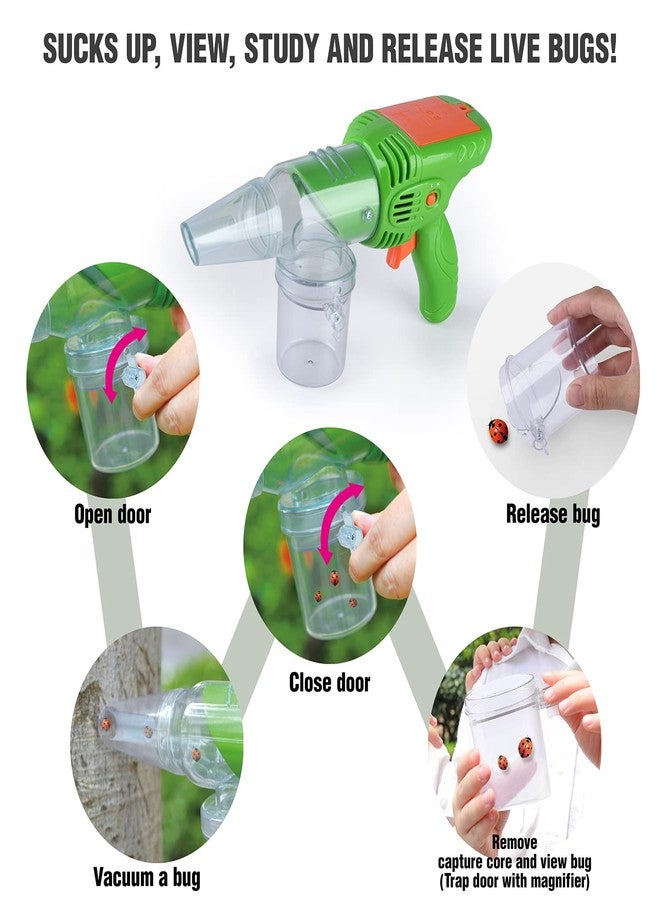 SUCKS UP, VIEW, STUDY AND RELEASE LIVE BUGS!

Open door

Release bug

Close door

Vacuum a bug

Remove capture core and view bug (Trap door with magnifier)