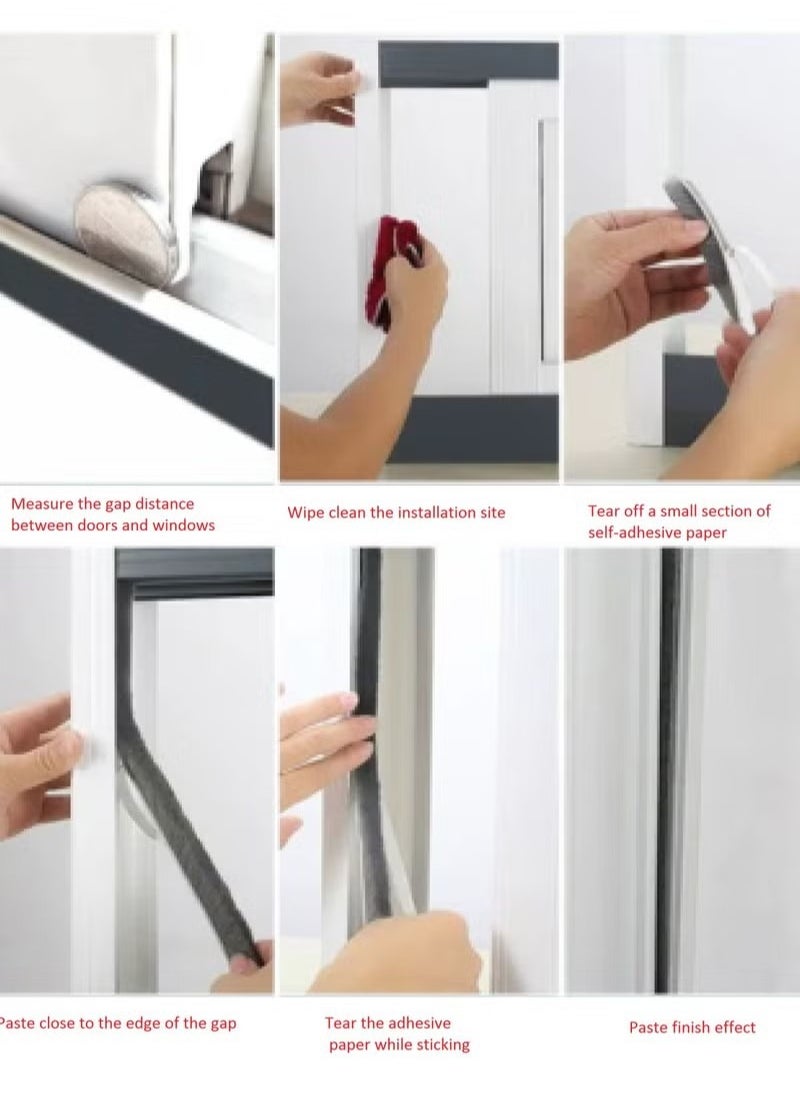 Measure the gap distance between doors and windows

Wipe clean the installation site

Tear off a small section of self-adhesive paper

Paste close to the edge of the gap

Tear the adhesive paper while sticking

Paste finish effect