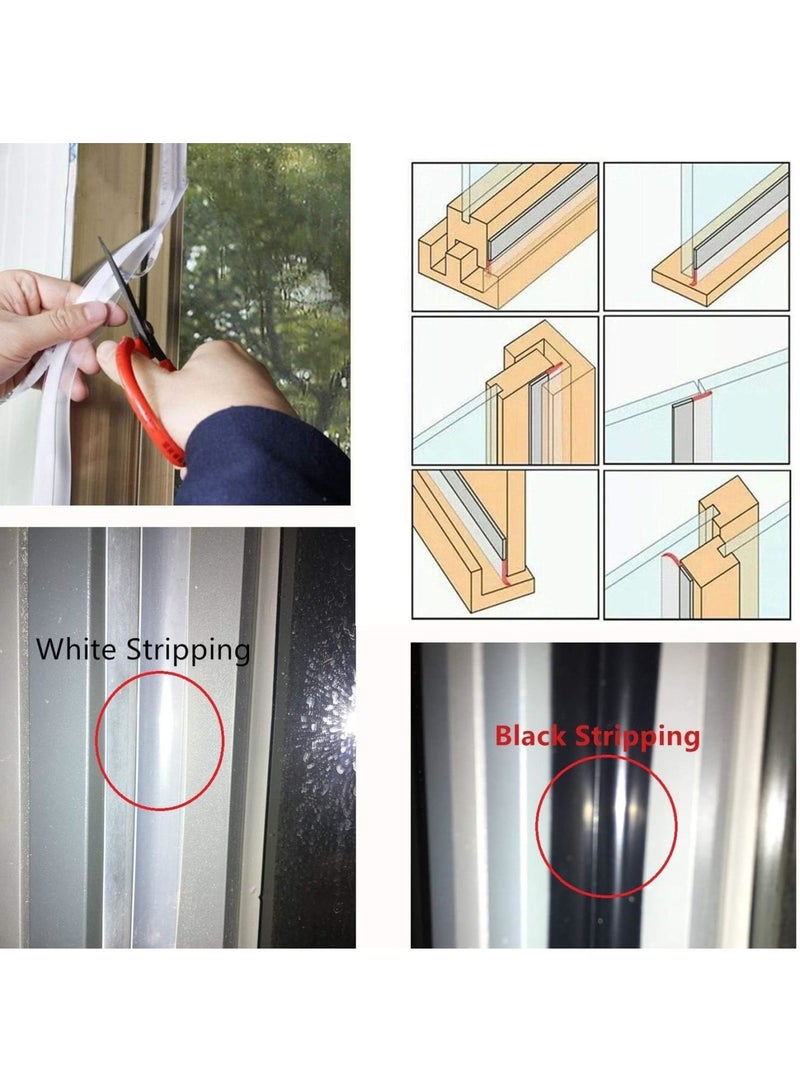 White Stripping

Black Stripping