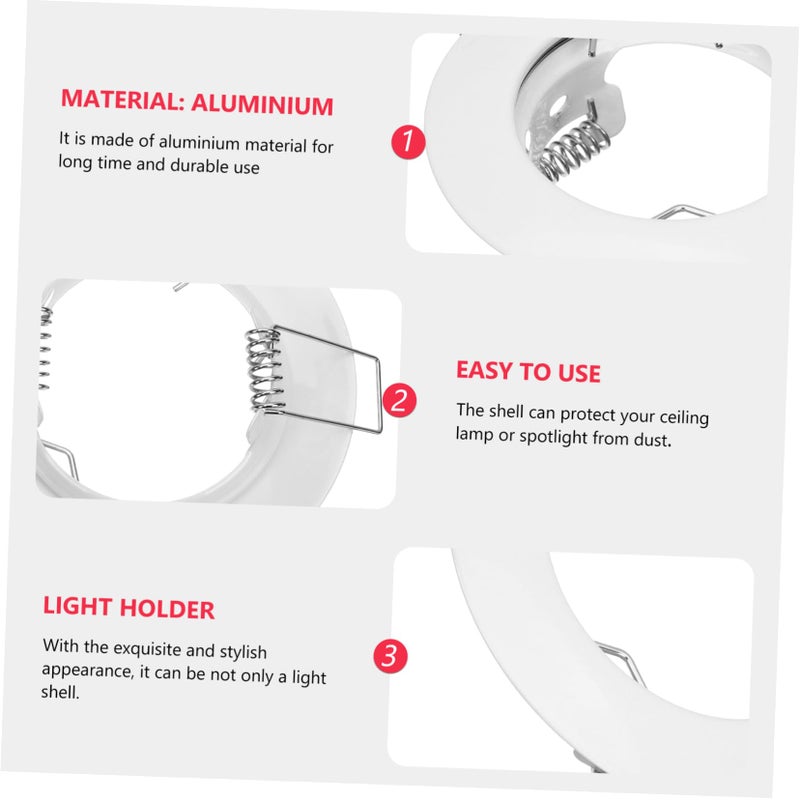 MATERIAL: ALUMINIUM

It is made of aluminium material for long time and durable use

1

2

EASY TO USE

The shell can protect your ceiling lamp or spotlight from dust.

LIGHT HOLDER

With the exquisite and stylish appearance, it can be not only a light shell.

3