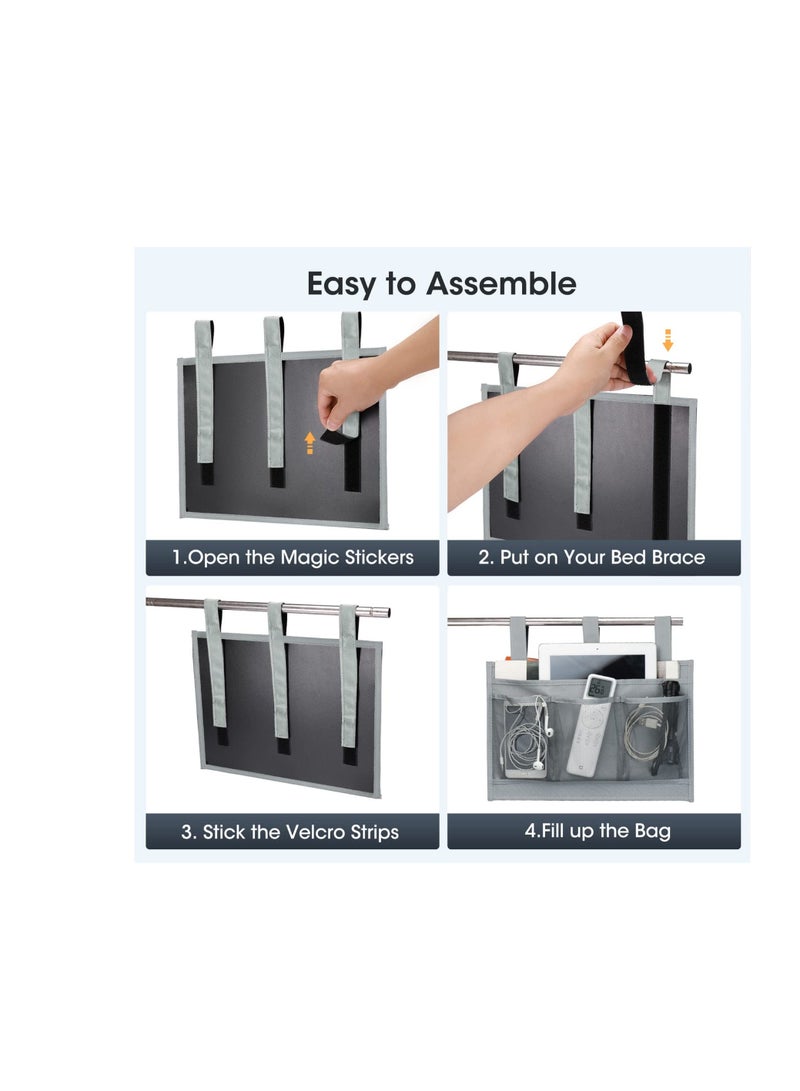 Easy to Assemble

1.Open the Magic Stickers

2. Put on Your Bed Brace

3. Stick the Velcro Strips

4.Fill up the Bag