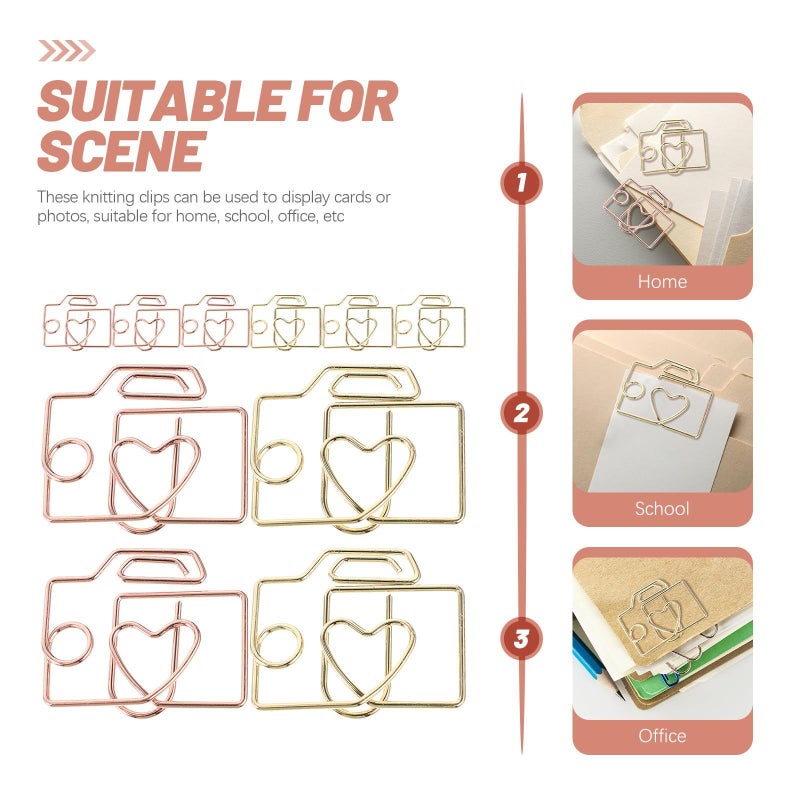 SUITABLE FOR SCENE

These knitting clips can be used to display cards or photos, suitable for home, school, office, etc

1

Home

2

School

3

Office