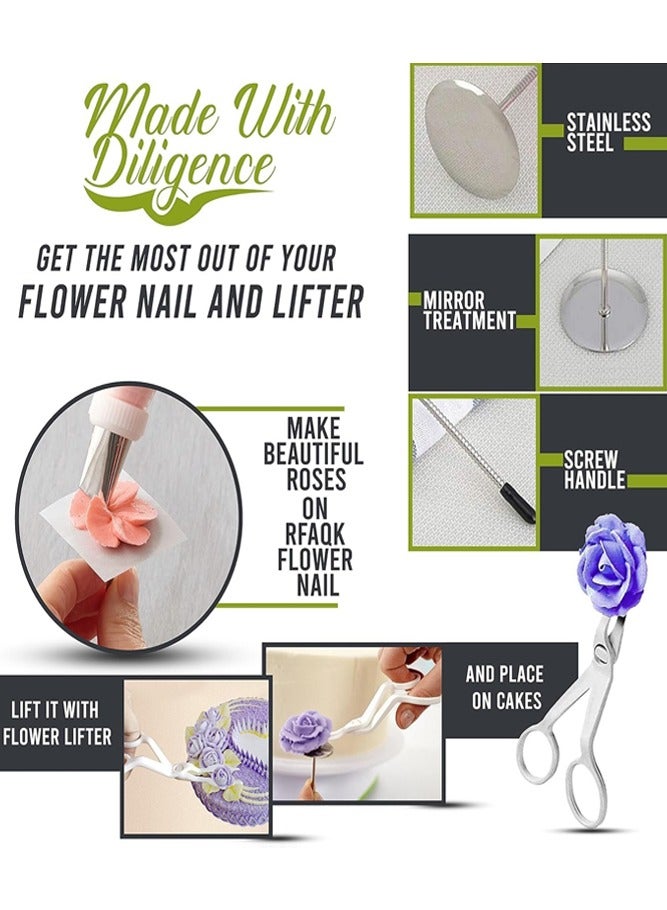 Made With Diligence

GET THE MOST OUT OF YOUR FLOWER NAIL AND LIFTER

STAINLESS STEEL

MIRROR TREATMENT

SCREW HANDLE

MAKE BEAUTIFUL ROSES ON RFAQK FLOWER NAIL

LIFT IT WITH FLOWER LIFTER

AND PLACE ON CAKES