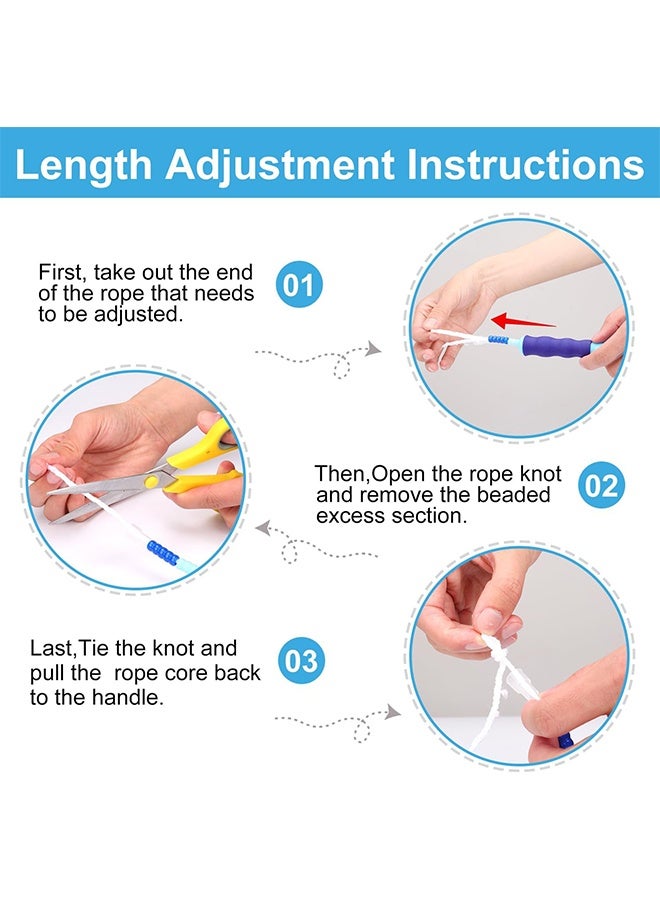 Length Adjustment Instructions

First, take out the end of the rope that needs to be adjusted.

01

Then,Open the rope knot and remove the beaded excess section.

02

Last,Tie the knot and pull the  rope core back to the handle.

03