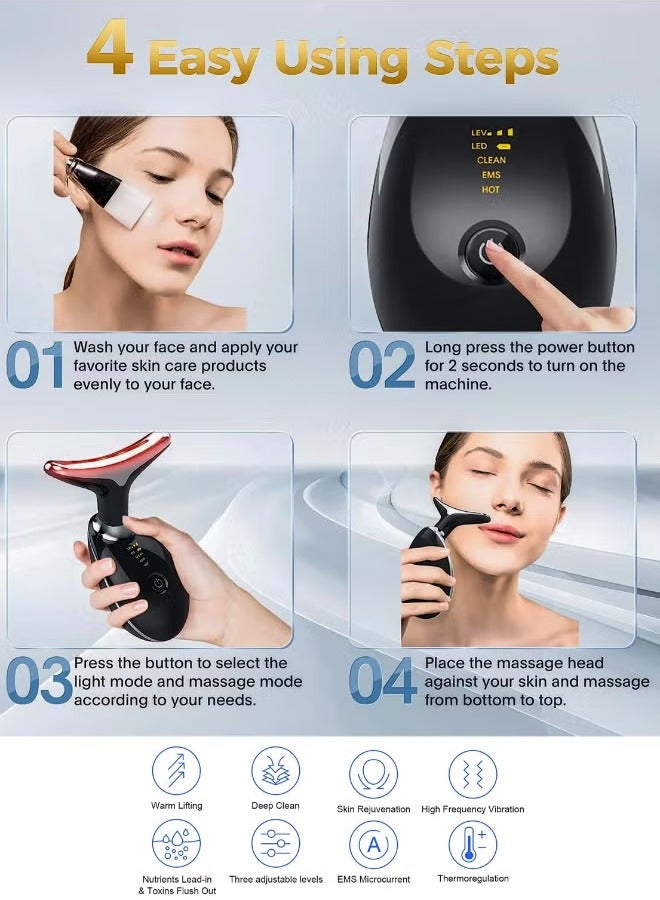 4 Easy Using Steps

LEV
LED
CLEAN
EMS
HOT

01 Wash your face and apply your favorite skin care products evenly to your face.

02 Long press the power button for 2 seconds to turn on the machine.

03 Press the button to select the light mode and massage mode according to your needs.

04 Place the massage head against your skin and massage from bottom to top.

Warm Lifting
Deep Clean
Skin Rejuvenation
High Frequency Vibration
Nutrients Lead-in & Toxins Flush Out
Three adjustable levels
A
EMS Microcurrent
Thermoregulation