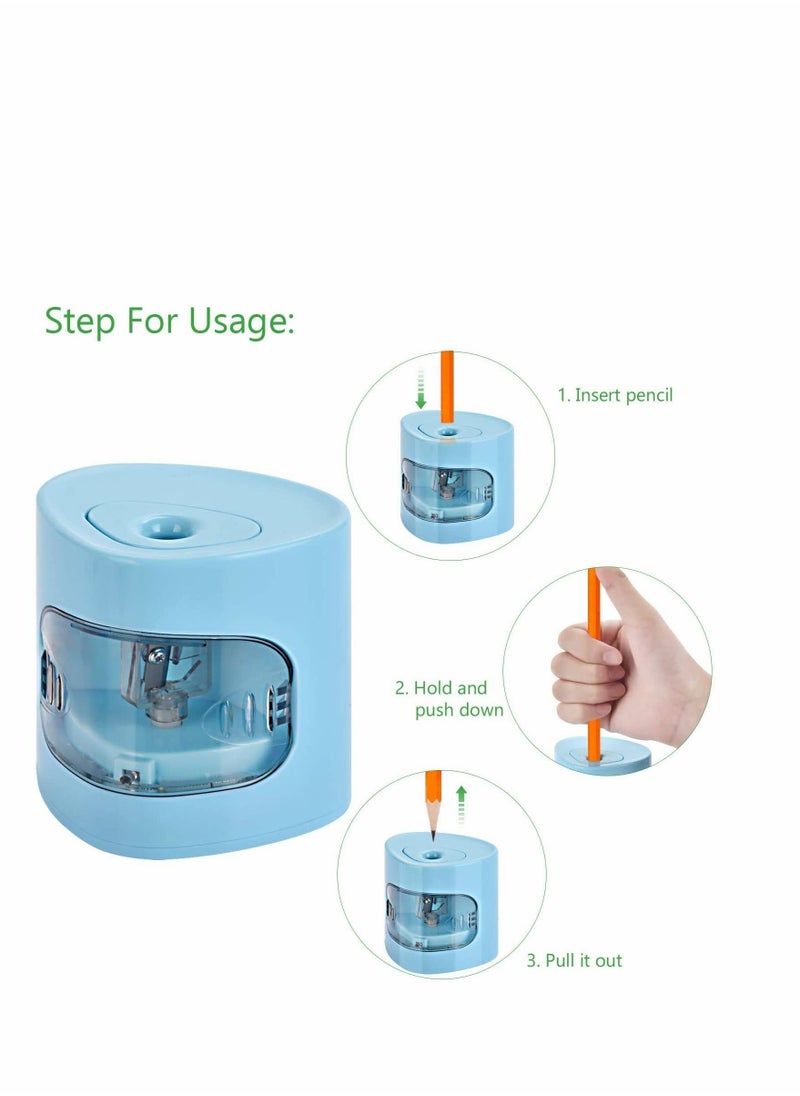 Step For Usage:

1. Insert pencil

2. Hold and push down

3. Pull it out