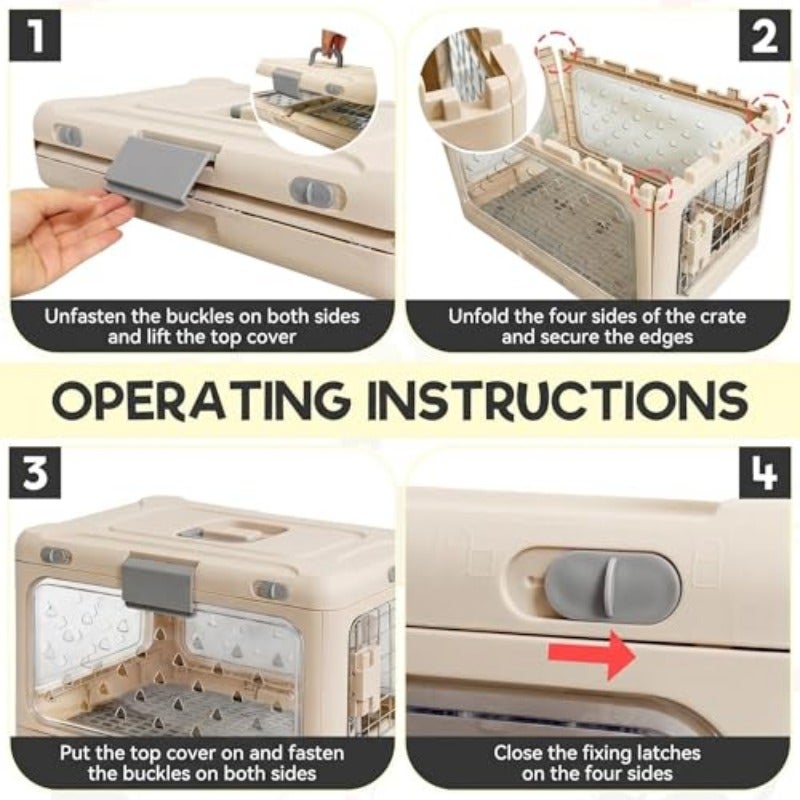 1

Unfasten the buckles on both sides and lift the top cover

2

Unfold the four sides of the crate and secure the edges

OPERATING INSTRUCTIONS

3

Put the top cover on and fasten the buckles on both sides

4

Close the fixing latches on the four sides