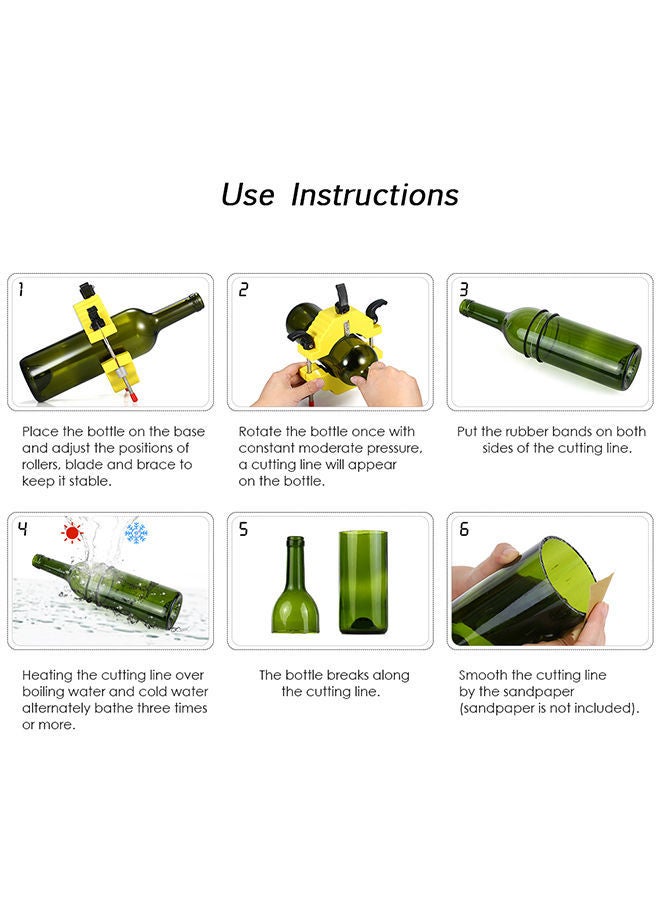 Use Instructions

1

Place the bottle on the base and adjust the positions of rollers, blade and brace to keep it stable.

2

Rotate the bottle once with constant moderate pressure, a cutting line will appear on the bottle.

3

Put the rubber bands on both sides of the cutting line.

4

Heating the cutting line over boiling water and cold water alternately bathe three times or more.

5

The bottle breaks along the cutting line.

6

Smooth the cutting line by the sandpaper (sandpaper is not included).