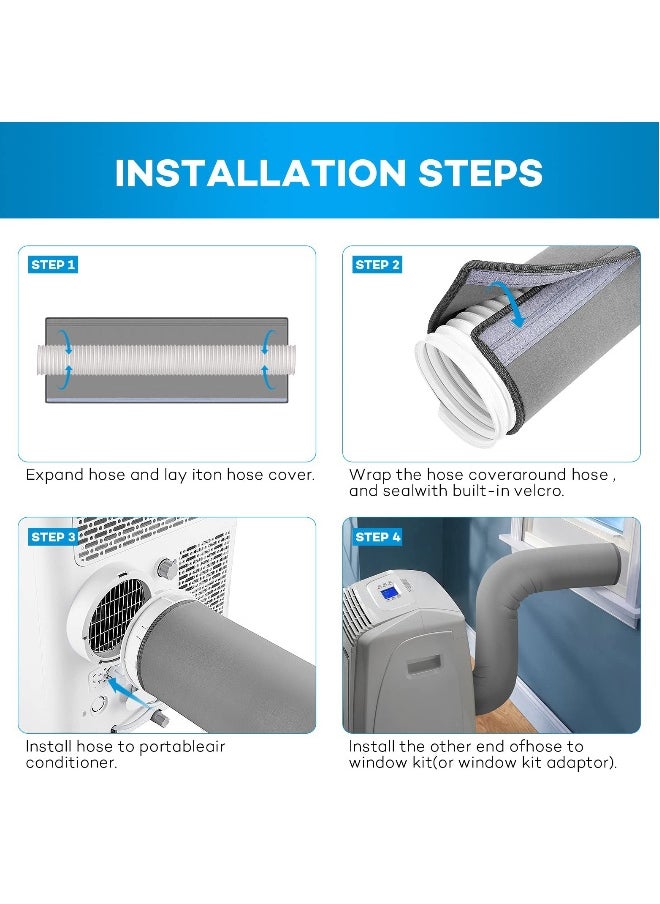 INSTALLATION STEPS

STEP 1

Expand hose and lay iton hose cover.

STEP 2

Wrap the hose coveraround hose , and sealwith built-in velcro.

STEP 3

Install hose to portableair conditioner.

STEP 4

Install the other end ofhose to window kit(or window kit adaptor).