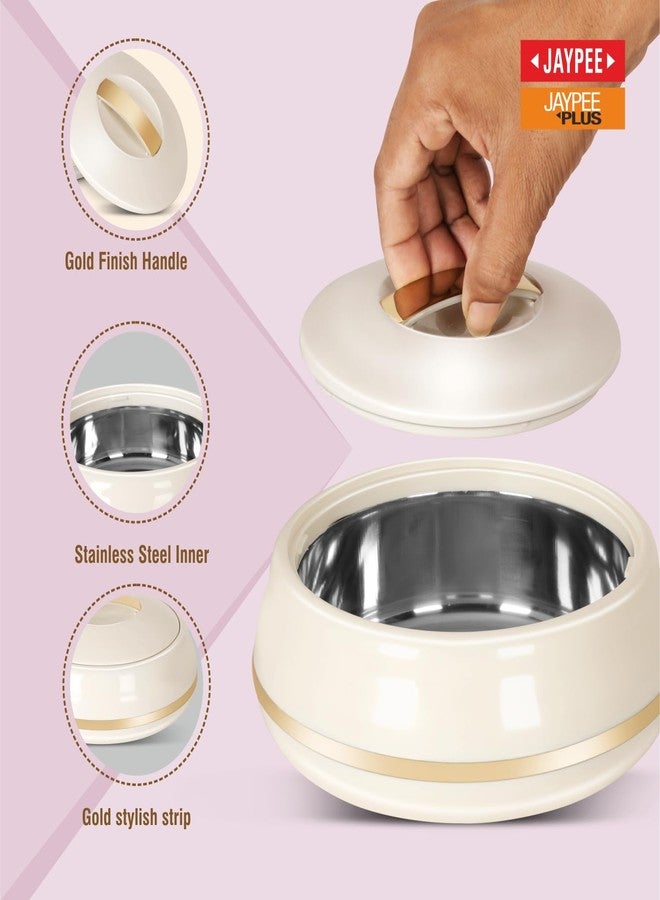 JAYPEE

JAYPEE PLUS

Gold Finish Handle

Stainless Steel Inner

Gold stylish strip