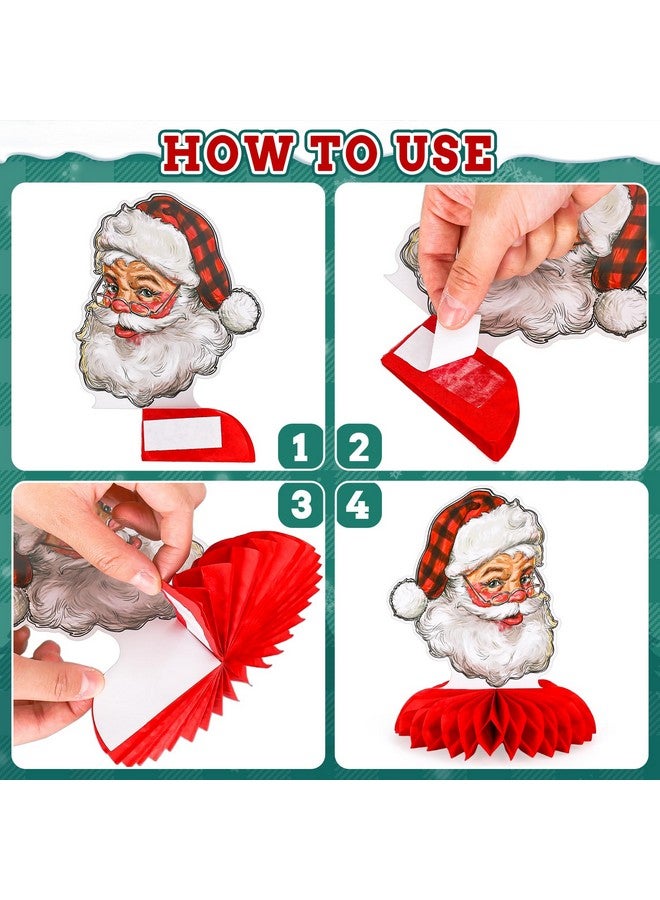 HOW TO USE

1

2

3

4