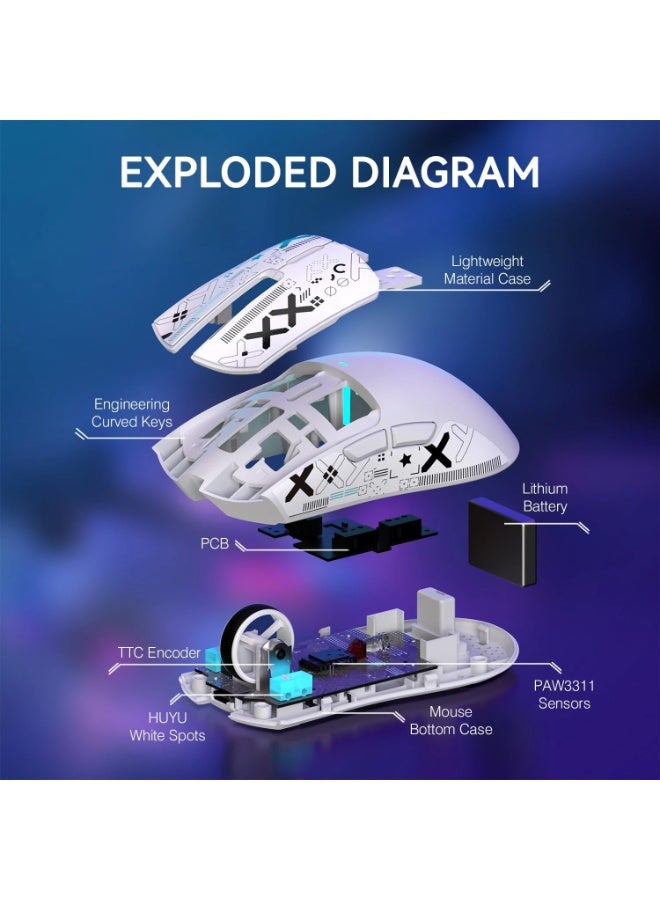 EXPLODED DIAGRAM

Lightweight Material Case

Engineering Curved Keys

Lithium Battery

PCB

TTC Encoder

PAW3311 Sensors

HUYU White Spots

Mouse Bottom Case