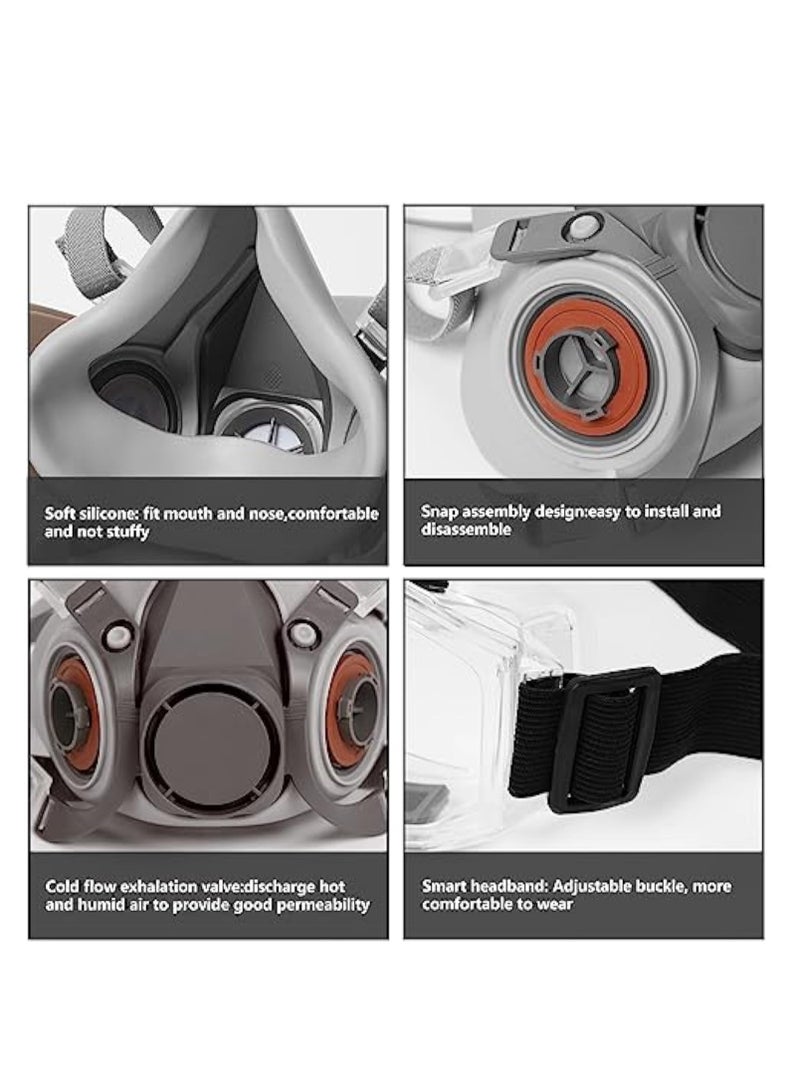 Soft silicone: fit mouth and nose,comfortable and not stuffy

Snap assembly design:easy to install and disassemble

Cold flow exhalation valve:discharge hot and humid air to provide good permeability

Smart headband: Adjustable buckle, more comfortable to wear