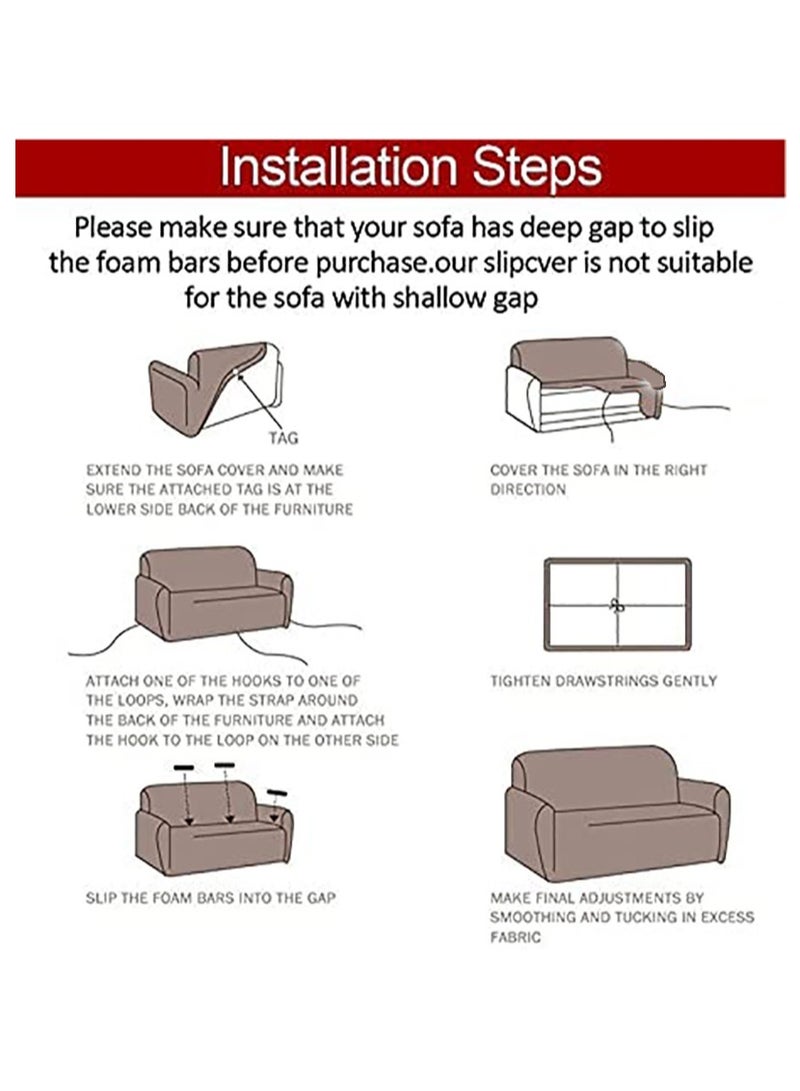 Installation Steps

Please make sure that your sofa has deep gap to slip the foam bars before purchase.our slipcver is not suitable for the sofa with shallow gap

TAG

EXTEND THE SOFA COVER AND MAKE SURE THE ATTACHED TAG IS AT THE LOWER SIDE BACK OF THE FURNITURE

COVER THE SOFA IN THE RIGHT DIRECTION

ATTACH ONE OF THE HOOKS TO ONE OF THE LOOPS, WRAP THE STRAP AROUND THE BACK OF THE FURNITURE AND ATTACH THE HOOK TO THE LOOP ON THE OTHER SIDE

TIGHTEN DRAWSTRINGS GENTLY

SLIP THE FOAM BARS INTO THE GAP

MAKE FINAL ADJUSTMENTS BY SMOOTHING AND TUCKING IN EXCESS FABRIC