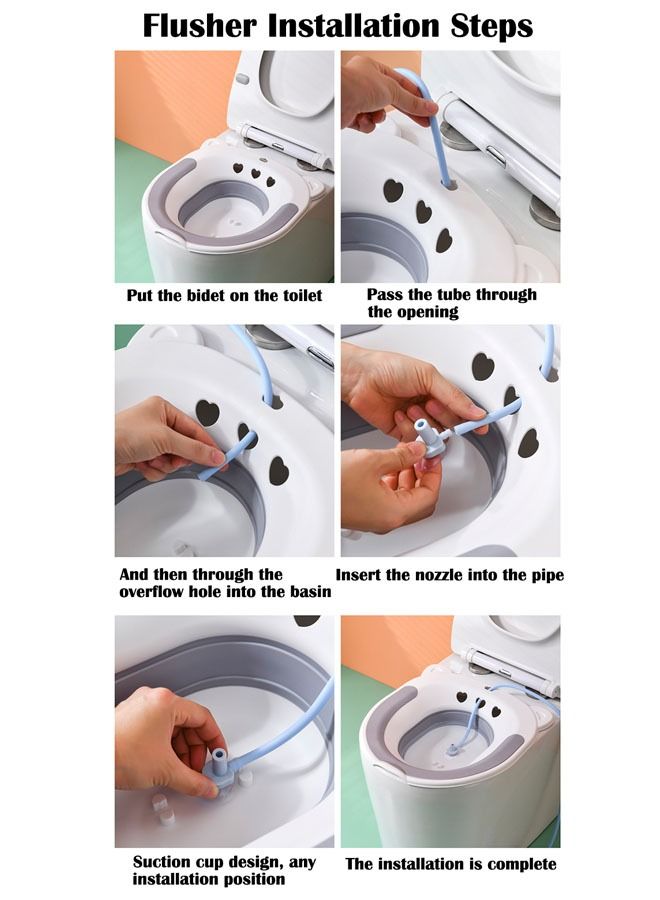 Flusher Installation Steps

Put the bidet on the toilet

Pass the tube through the opening

And then through the overflow hole into the basin

Insert the nozzle into the pipe

Suction cup design, any installation position

The installation is complete