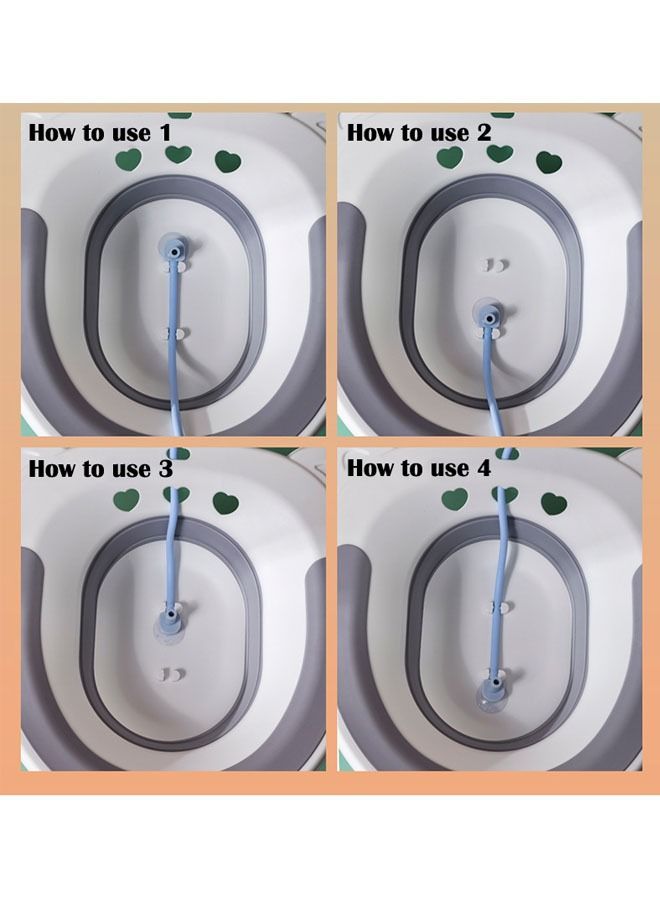 How to use 1

How to use 2

How to use 3

How to use 4