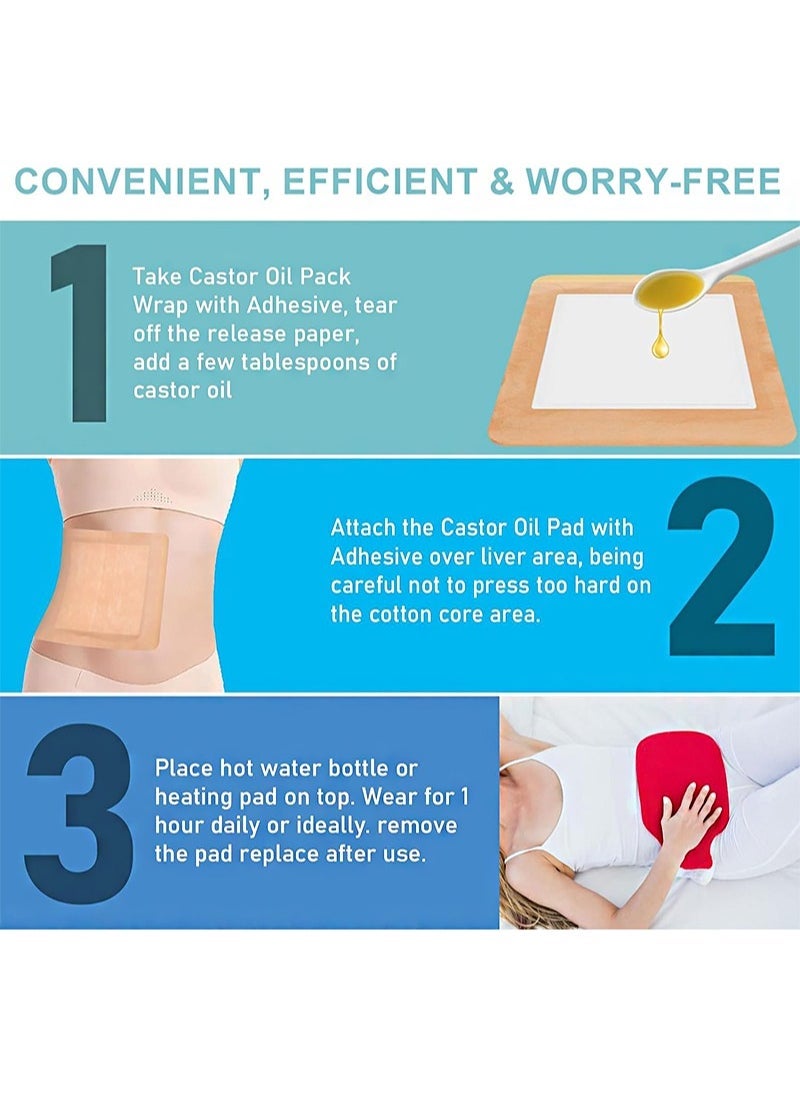 CONVENIENT, EFFICIENT & WORRY-FREE

1

Take Castor Oil Pack Wrap with Adhesive, tear off the release paper, add a few tablespoons of castor oil

Attach the Castor Oil Pad with Adhesive over liver area, being careful not to press too hard on the cotton core area.

2

3

Place hot water bottle or heating pad on top. Wear for 1 hour daily or ideally. remove the pad replace after use.