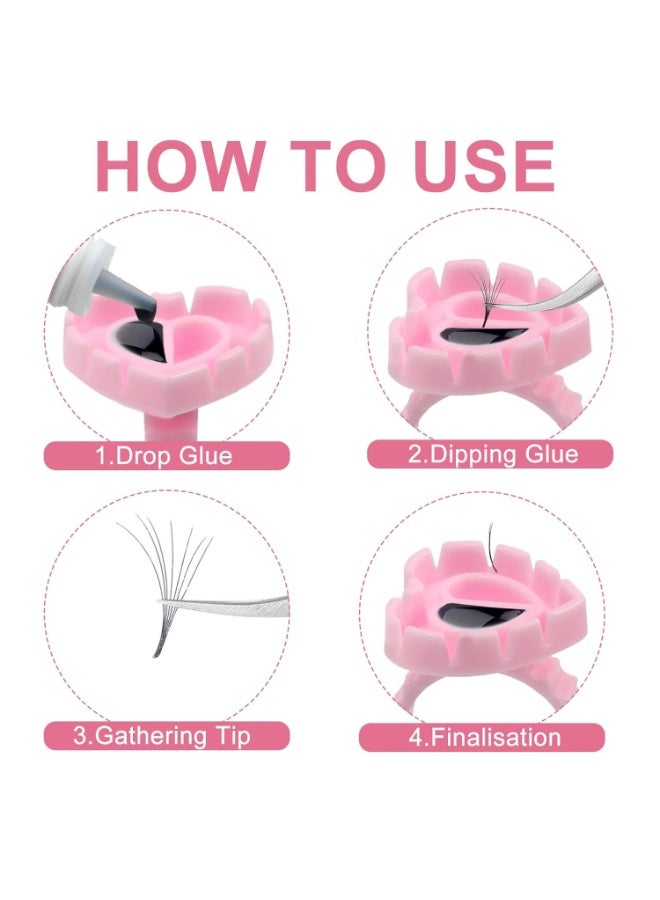 HOW TO USE

1.Drop Glue

2.Dipping Glue

3.Gathering Tip

4.Finalisation