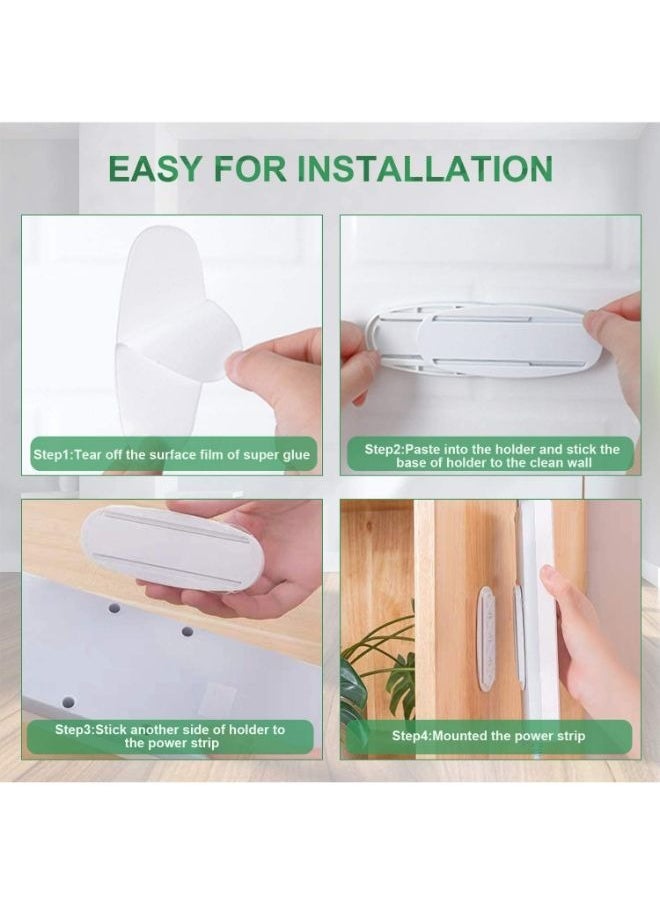 EASY FOR INSTALLATION

Step1:Tear off the surface film of super glue

Step2:Paste into the holder and stick the base of holder to the clean wall

Step3:Stick another side of holder to the power strip

Step4:Mounted the power strip