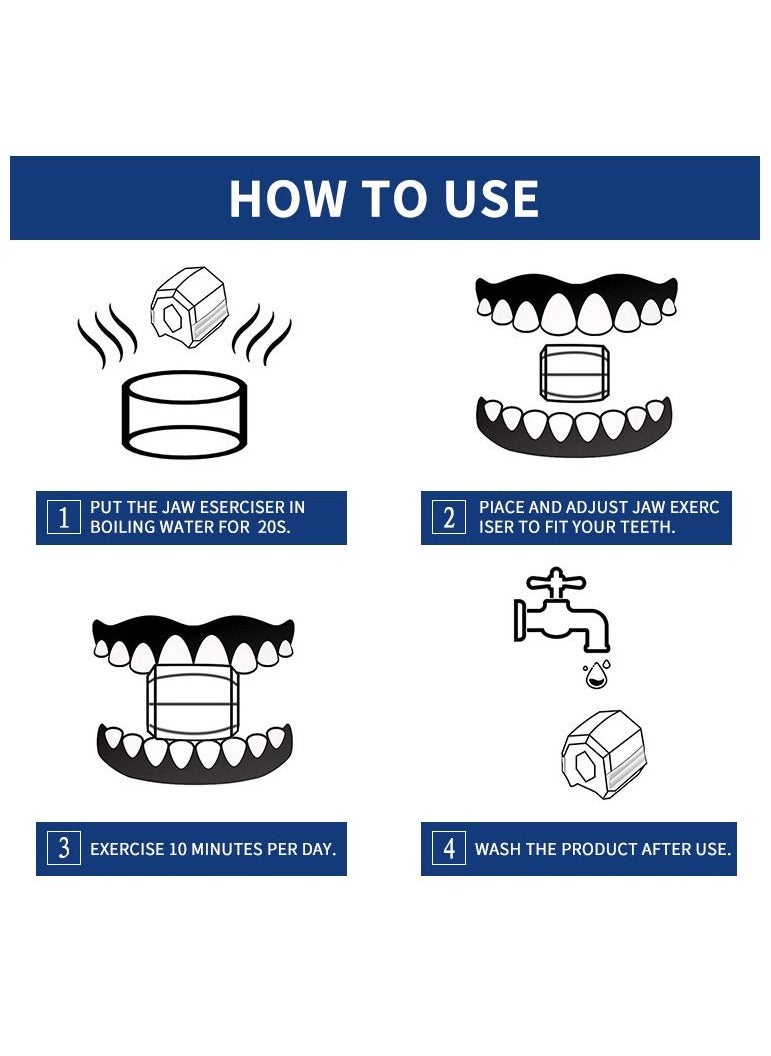 HOW TO USE

1 PUT THE JAW ESERCISER IN BOILING WATER FOR 20S.

2 PIACE AND ADJUST JAW EXERC ISER TO FIT YOUR TEETH.

3 EXERCISE 10 MINUTES PER DAY.

4 WASH THE PRODUCT AFTER USE.