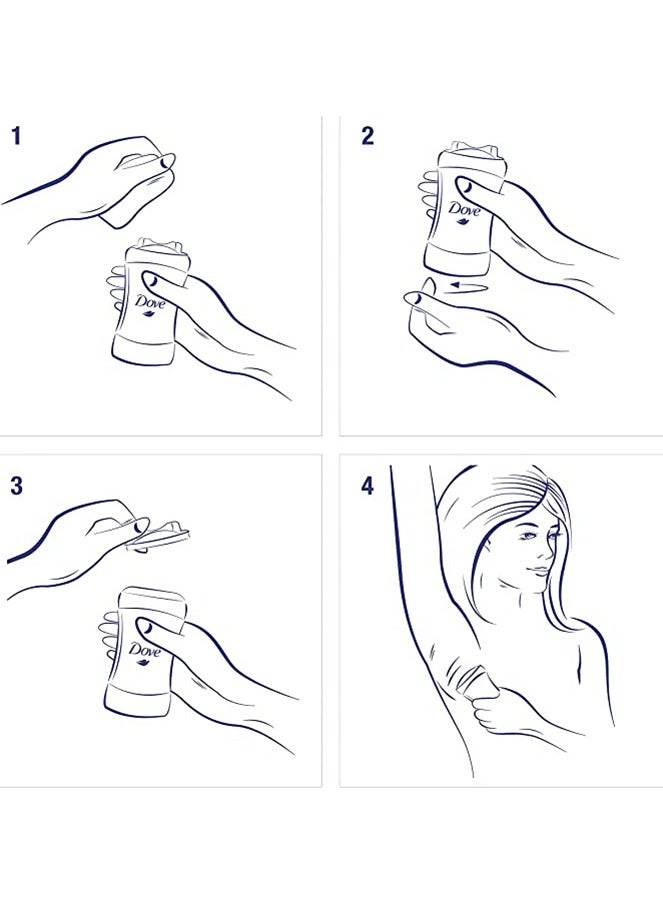 1

Dove

2

Dove

3

Dove

4