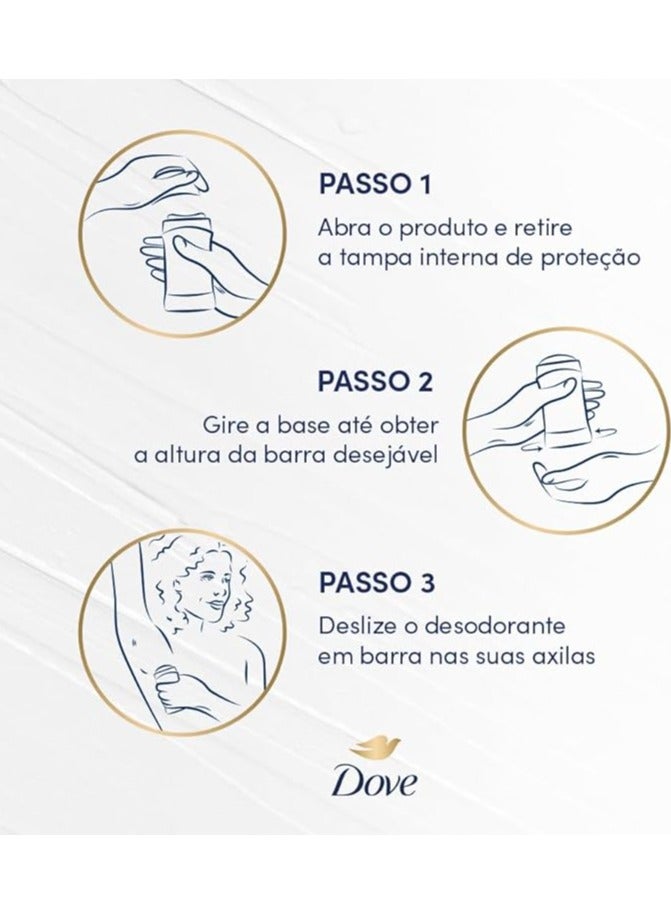 PASSO 1

Abra o produto e retire a tampa interna de proteção

PASSO 2

Gire a base até obter a altura da barra desejável

PASSO 3

Deslize o desodorante em barra nas suas axilas

Dove