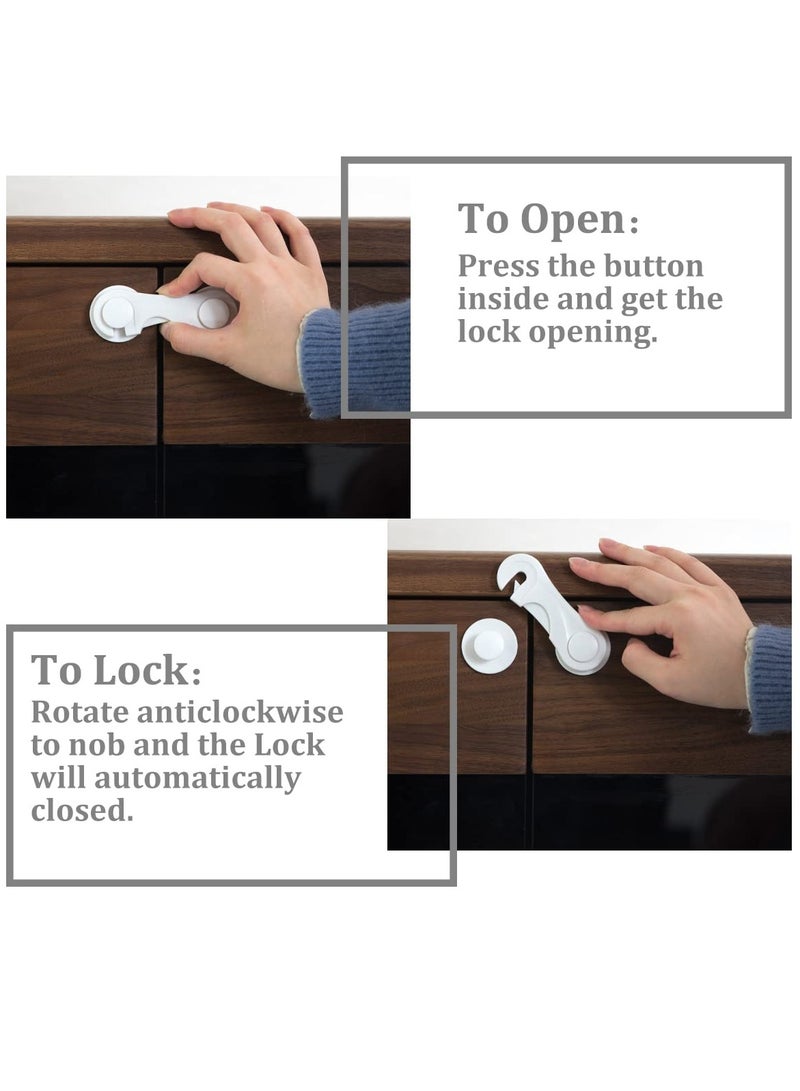 To Open:
Press the button inside and get the lock opening.

To Lock:
Rotate anticlockwise to nob and the Lock will automatically closed.