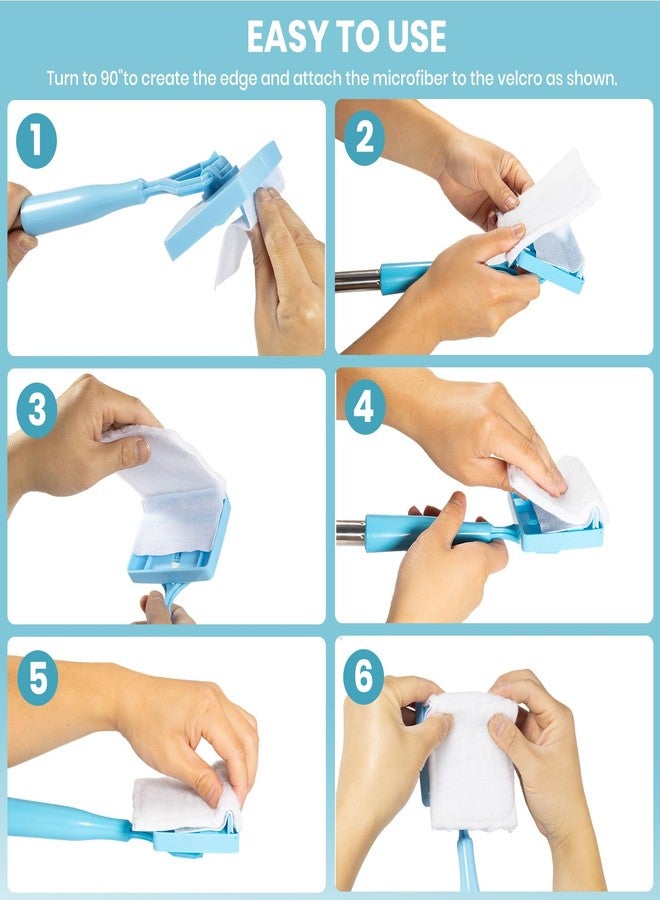 EASY TO USE

Turn to 90"to create the edge and attach the microfiber to the velcro as shown.

1

2

3

4

5

6