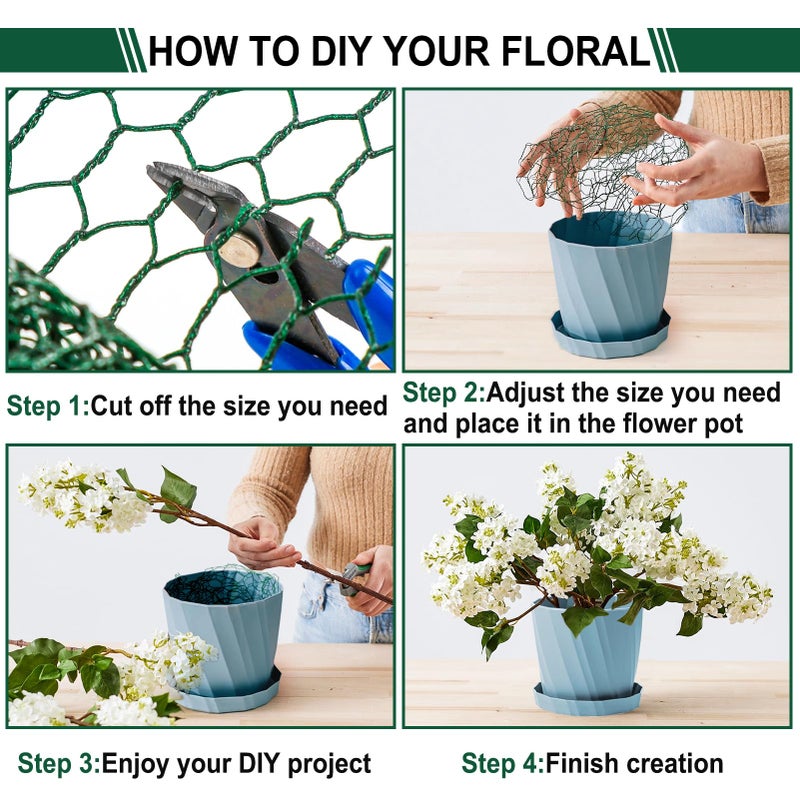 HOW TO DIY YOUR FLORAL

Step 1:Cut off the size you need

Step 2:Adjust the size you need and place it in the flower pot

Step 3:Enjoy your DIY project

Step 4:Finish creation