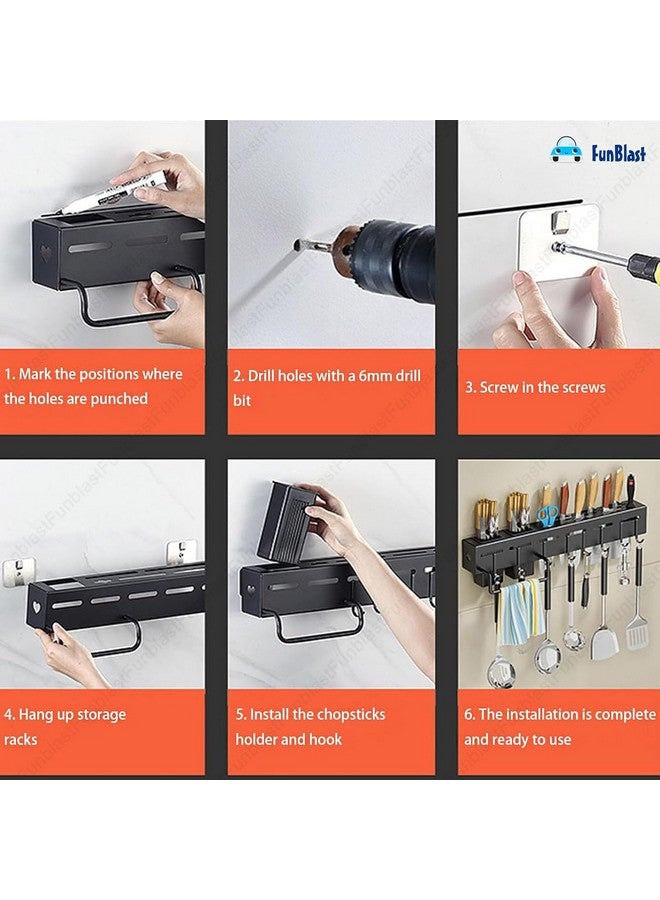 FunBlast

1. Mark the positions where the holes are punched

2. Drill holes with a 6mm drill bit

3. Screw in the screws

4. Hang up storage racks

5. Install the chopsticks holder and hook

6. The installation is complete and ready to use