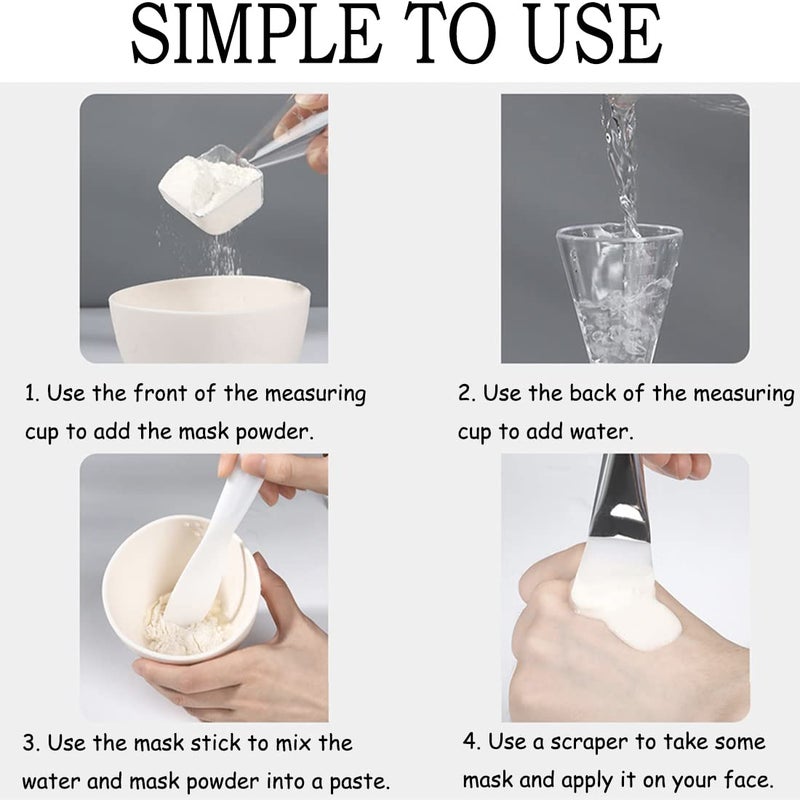 SIMPLE TO USE

1. Use the front of the measuring cup to add the mask powder.

2. Use the back of the measuring cup to add water.

3. Use the mask stick to mix the water and mask powder into a paste.

4. Use a scraper to take some mask and apply it on your face.