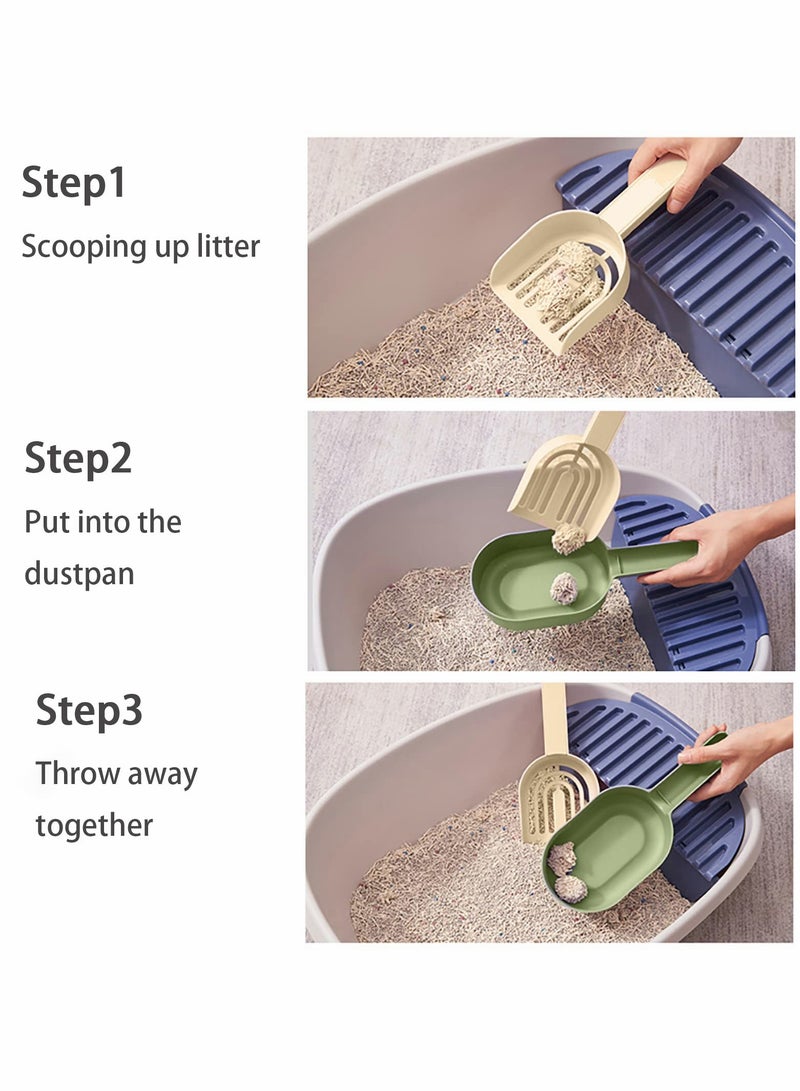 Step1
Scooping up litter

Step2
Put into the dustpan

Step3
Throw away together