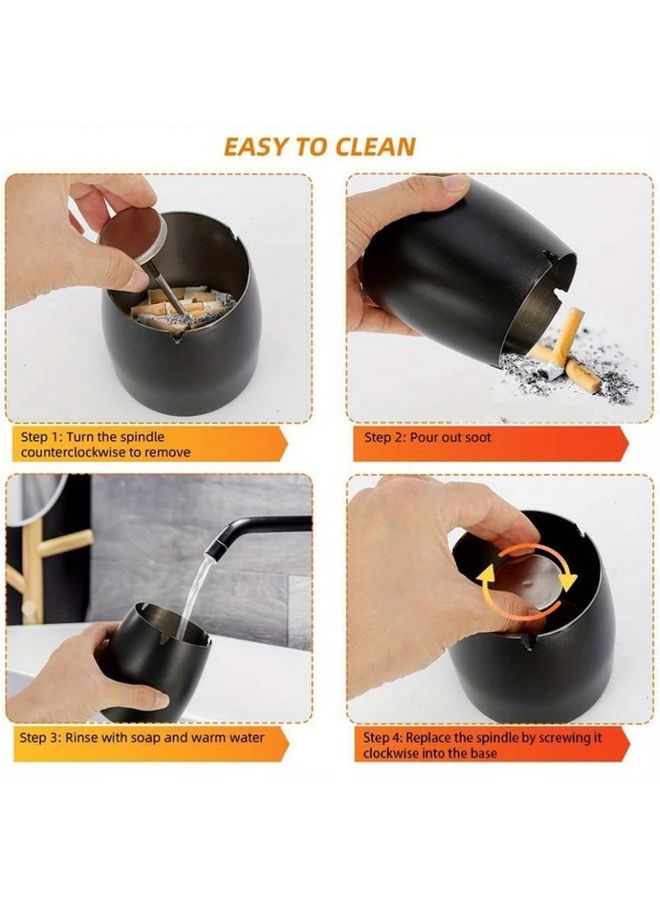 EASY TO CLEAN

Step 1: Turn the spindle counterclockwise to remove

Step 2: Pour out soot

Step 3: Rinse with soap and warm water

Step 4: Replace the spindle by screwing it clockwise into the base