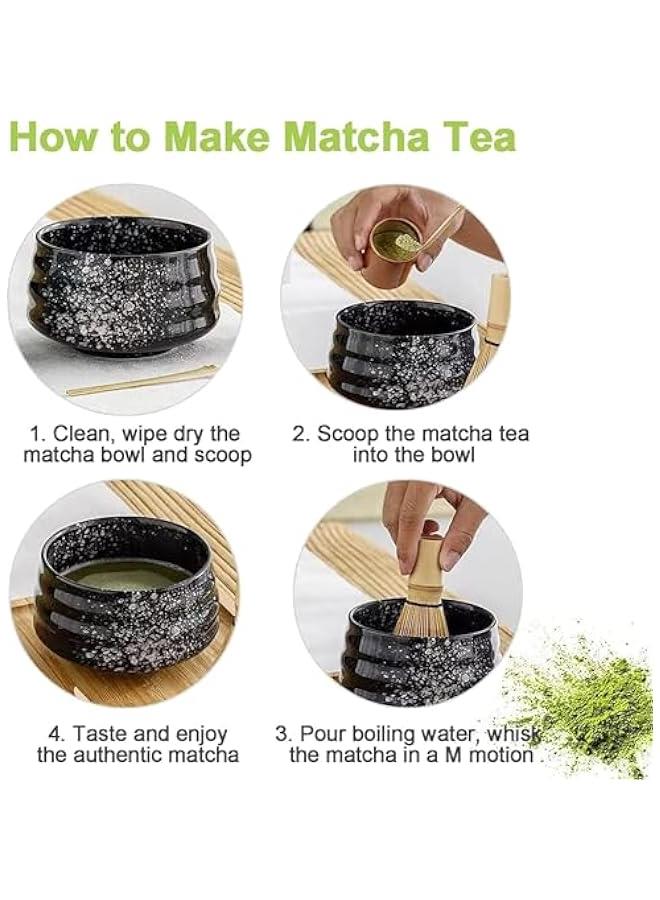 How to Make Matcha Tea

1. Clean, wipe dry the matcha bowl and scoop

2. Scoop the matcha tea into the bowl

4. Taste and enjoy the authentic matcha

3. Pour boiling water, whisk the matcha in a M motion