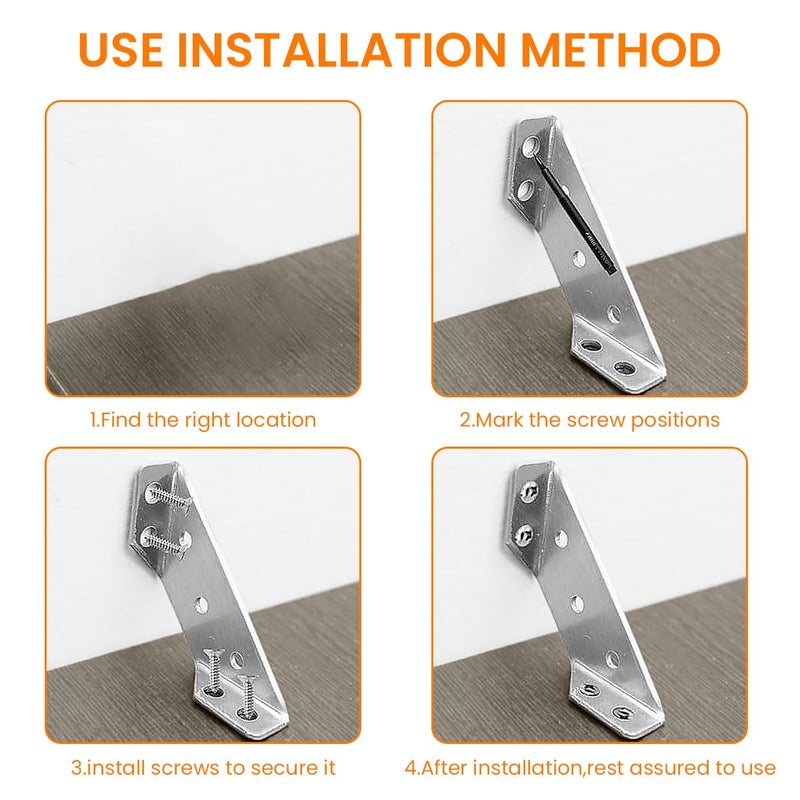 USE INSTALLATION METHOD

1.Find the right location

2.Mark the screw positions

3.install screws to secure it

4.After installation,rest assured to use