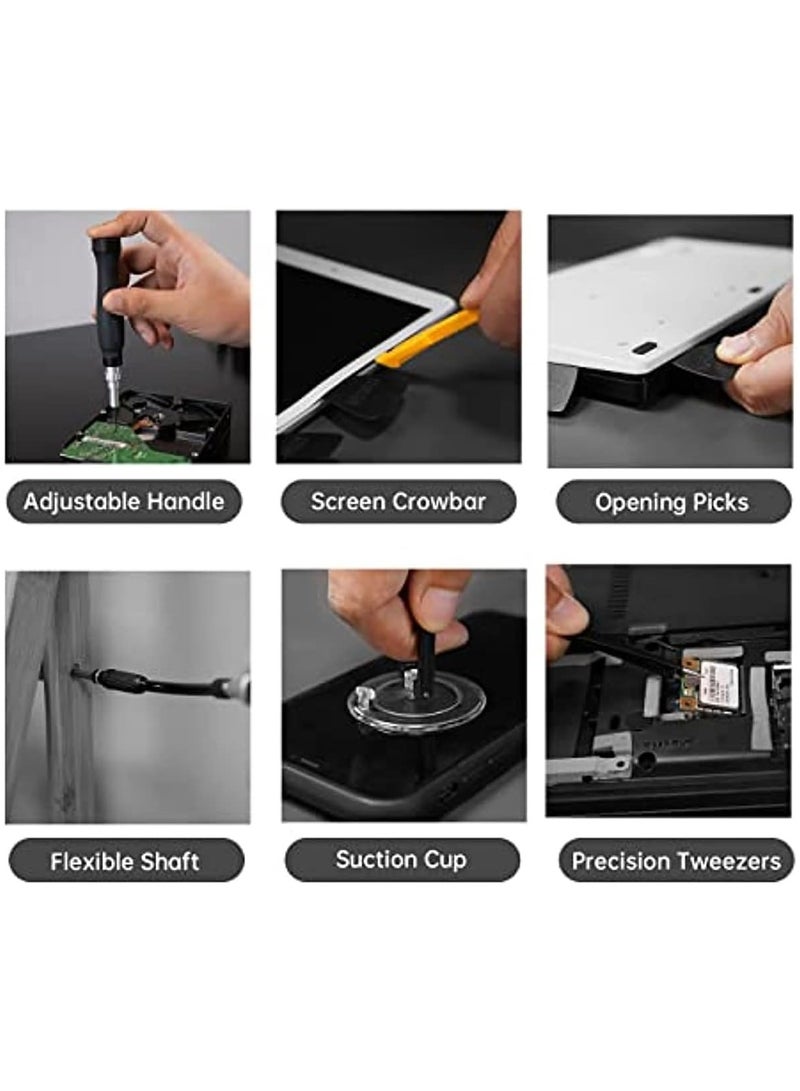 Adjustable Handle

Screen Crowbar

Opening Picks

Flexible Shaft

Suction Cup

Precision Tweezers