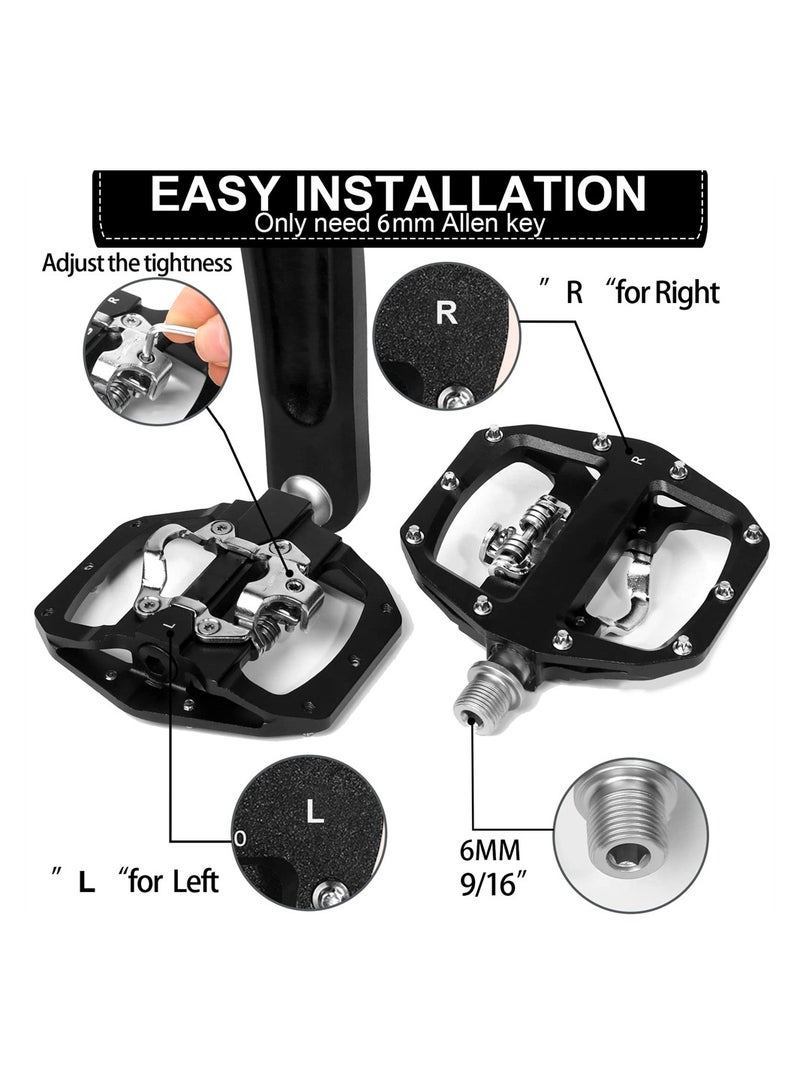 EASY INSTALLATION
Only need 6mm Allen key

Adjust the tightness

R

″ R “for Right

R

L

L

″ L “for Left

6MM
9/16″