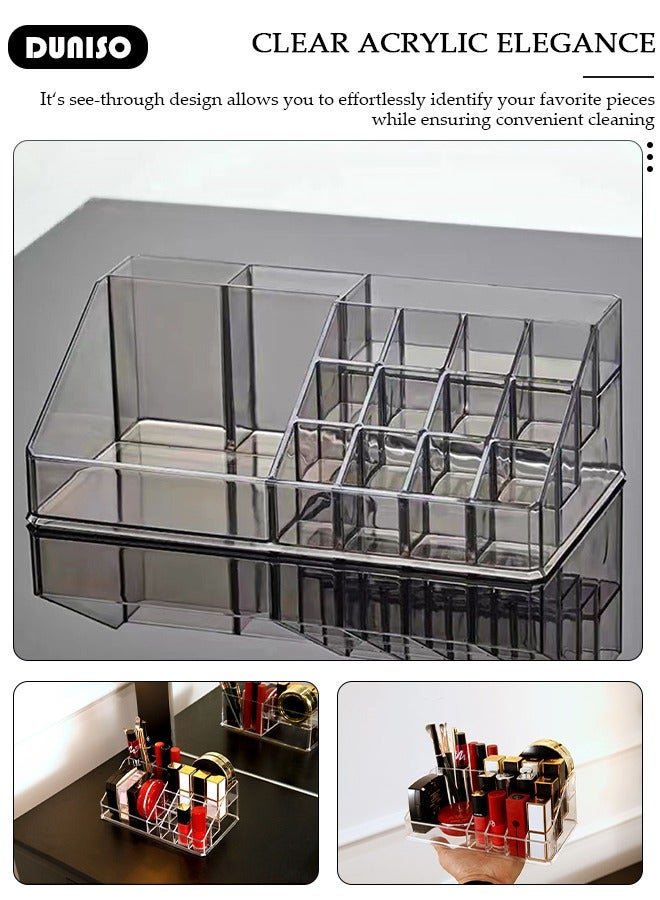 DUNISO

CLEAR ACRYLIC ELEGANCE

It's see-through design allows you to effortlessly identify your favorite pieces while ensuring convenient cleaning