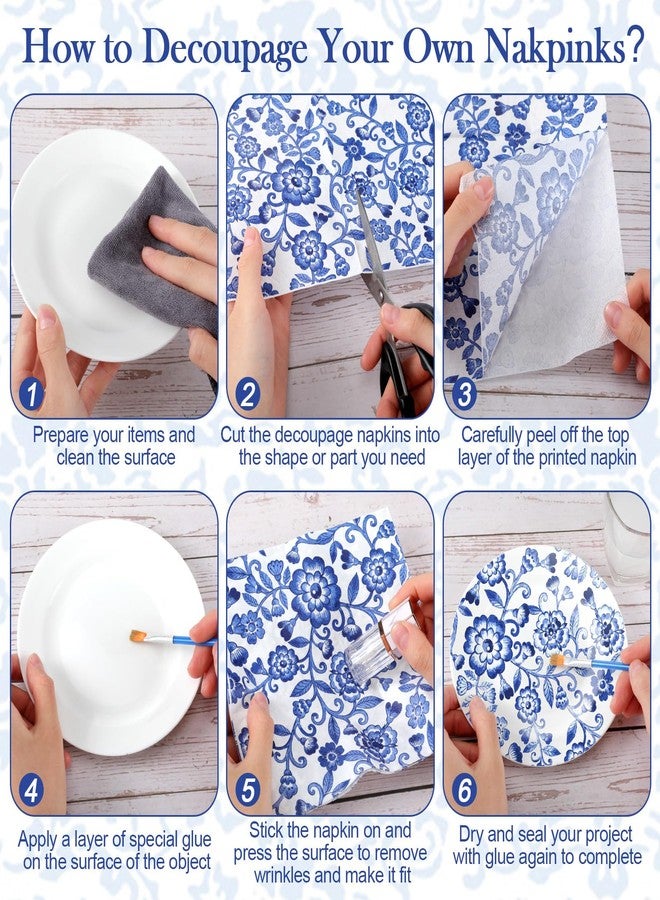 How to Decoupage Your Own Nakpinks?

1

Prepare your items and clean the surface

2

Cut the decoupage napkins into the shape or part you need

3

Carefully peel off the top layer of the printed napkin

4

Apply a layer of special glue on the surface of the object

5

Stick the napkin on and press the surface to remove wrinkles and make it fit

6

Dry and seal your project with glue again to complete