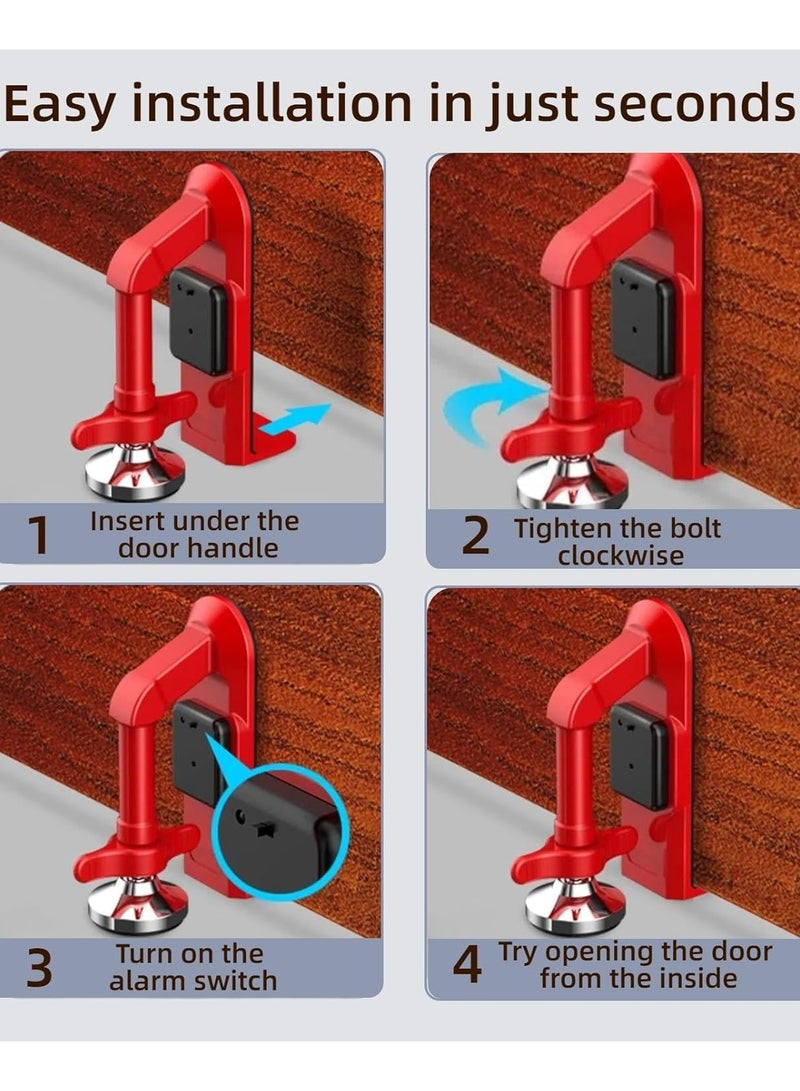 Easy installation in just seconds

1 Insert under the door handle

2 Tighten the bolt clockwise

3 Turn on the alarm switch

4 Try opening the door from the inside